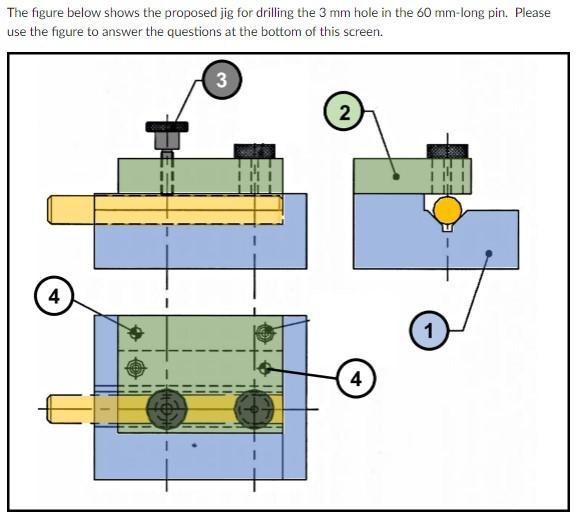 The figure below shows the proposed jig for drilling the 3 mm hole in the 60 mm-long pin. Please use the figure to answer the questions at the bottom of this screen.

3

2

4

1

4