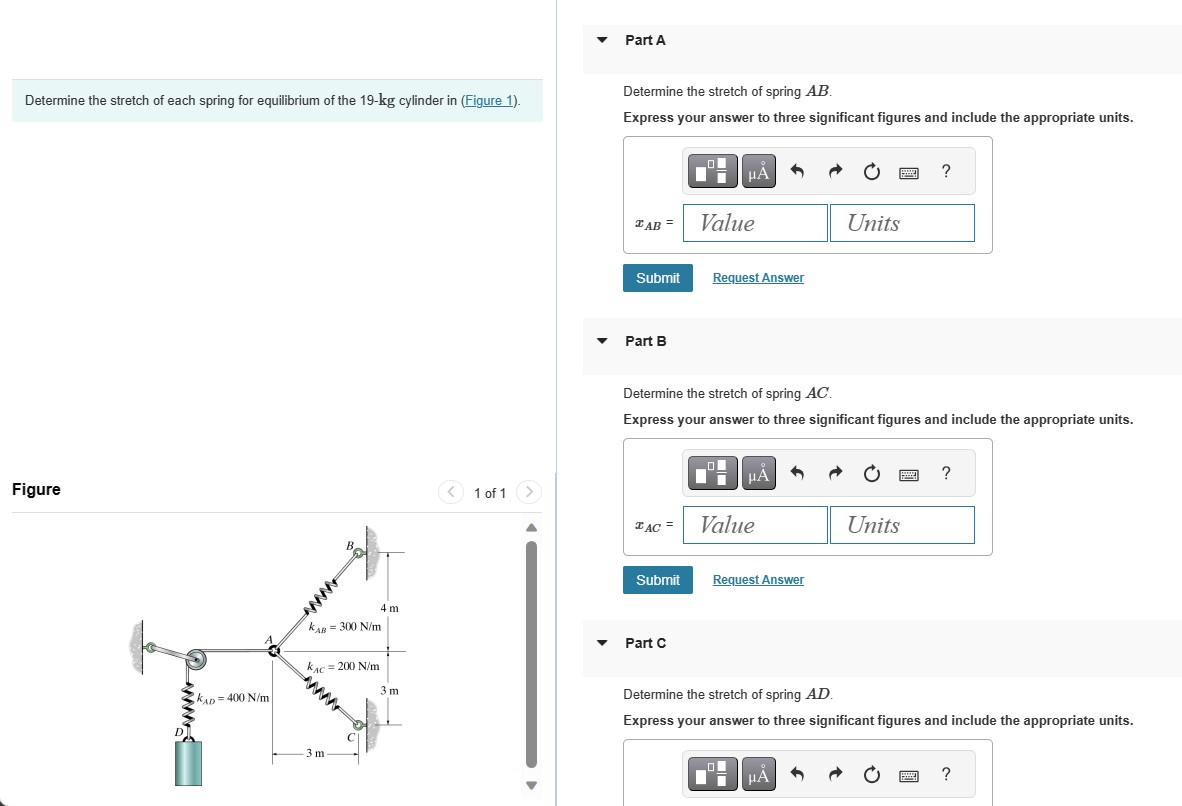 Determine the stretch of each spring for equilibrium of the 19-kg cylinder in (Figure 1).

Figure

1 of 1

B

4 m

$k_{AB} = 300$ N/m

A

$k_{AC} = 200$ N/m

3 m

$k_{AD} = 400$ N/m

D

C

3 m

Part A

Determine the stretch of spring $AB$.

Express your answer to three significant figures and include the appropriate units.

μÅ ?

$x_{AB}$ = Value Units

Submit Request Answer

Part B

Determine the stretch of spring $AC$.

Express your answer to three significant figures and include the appropriate units.

μÅ ?

$x_{AC}$ = Value Units

Submit Request Answer

Part C

Determine the stretch of spring $AD$.

Express your answer to three significant figures and include the appropriate units.

μÅ ?