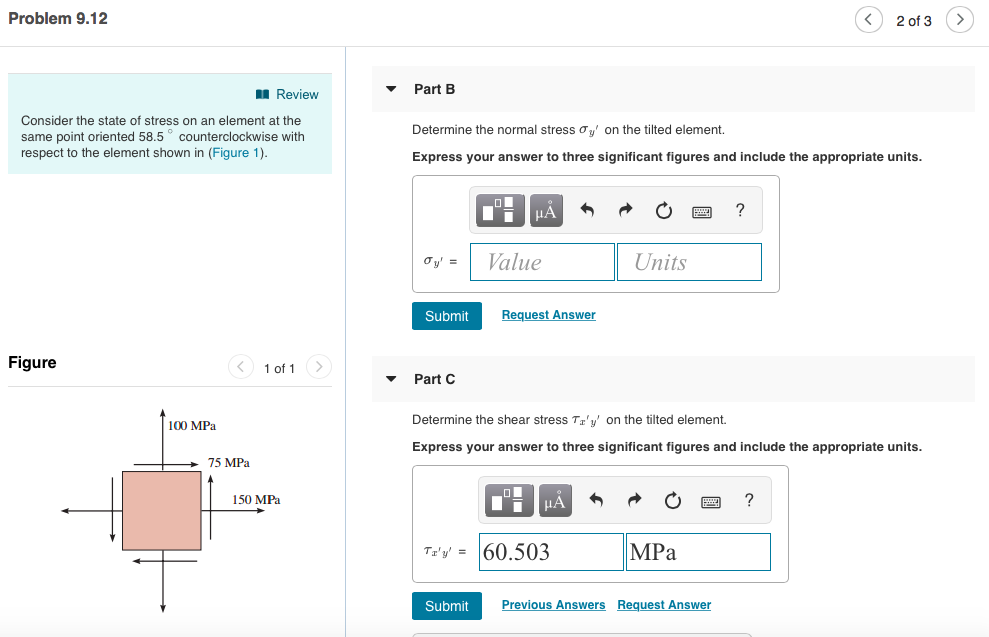 Problem 9.12

2 of 3

Review

Consider the state of stress on an element at the same point oriented 58.5 ° counterclockwise with respect to the element shown in (Figure 1).

Figure

1 of 1

100 MPa

75 MPa

150 MPa

Part B

Determine the normal stress $\sigma_{y'}$ on the tilted element.

Express your answer to three significant figures and include the appropriate units.

μÅ

?

$\sigma_{y'}$ =

Value

Units

Submit

Request Answer

Part C

Determine the shear stress $\tau_{x'y'}$ on the tilted element.

Express your answer to three significant figures and include the appropriate units.

μÅ

?

$\tau_{x'y'}$ =

60.503

MPa

Submit

Previous Answers

Request Answer