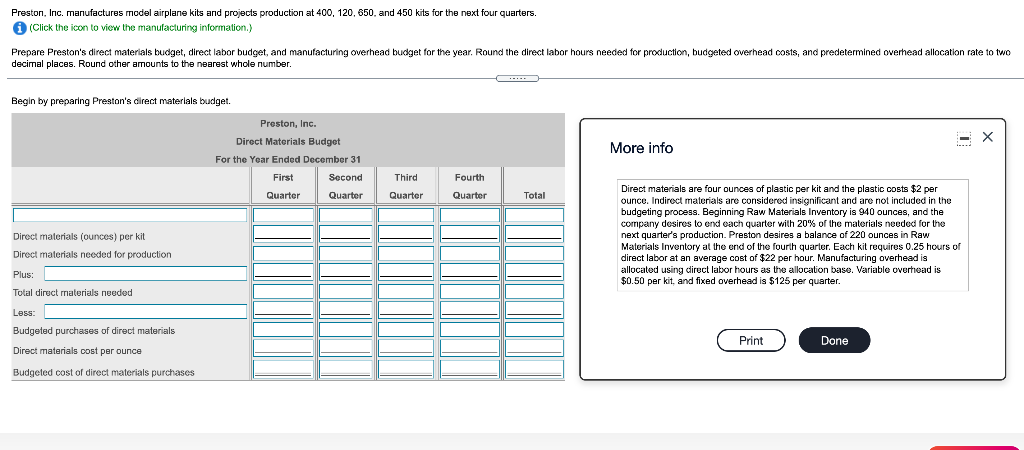 Preston, Inc. manufactures model airplane kits and projects production at 400, 120, 650, and 450 kits for the next four quarters.
(Click the icon to view the manufacturing information.)

Prepare Preston's direct materials budget, direct labor budget, and manufacturing overhead budget for the year. Round the direct labor hours needed for production, budgeted overhead costs, and predetermined overhead allocation rate to two decimal places. Round other amounts to the nearest whole number.

Begin by preparing Preston's direct materials budget.

Preston, Inc.
Direct Materials Budget
For the Year Ended December 31

| | First Quarter | Second Quarter | Third Quarter | Fourth Quarter | Total |
|---|---|---|---|---|---|
| | | | | | |
| Direct materials (ounces) per kit | | | | | |
| Direct materials needed for production | | | | | |
| Plus: | | | | | |
| Total direct materials needed | | | | | |
| Less: | | | | | |
| Budgeted purchases of direct materials | | | | | |
| Direct materials cost per ounce | | | | | |
| Budgeted cost of direct materials purchases | | | | | |

More info

Direct materials are four ounces of plastic per kit and the plastic costs $2 per ounce. Indirect materials are considered insignificant and are not included in the budgeting process. Beginning Raw Materials Inventory is 940 ounces, and the company desires to end each quarter with 20% of the materials needed for the next quarter's production. Preston desires a balance of 220 ounces in Raw Materials Inventory at the end of the fourth quarter. Each kit requires 0.25 hours of direct labor at an average cost of $22 per hour. Manufacturing overhead is allocated using direct labor hours as the allocation base. Variable overhead is $0.50 per kit, and fixed overhead is $125 per quarter.

Print
Done