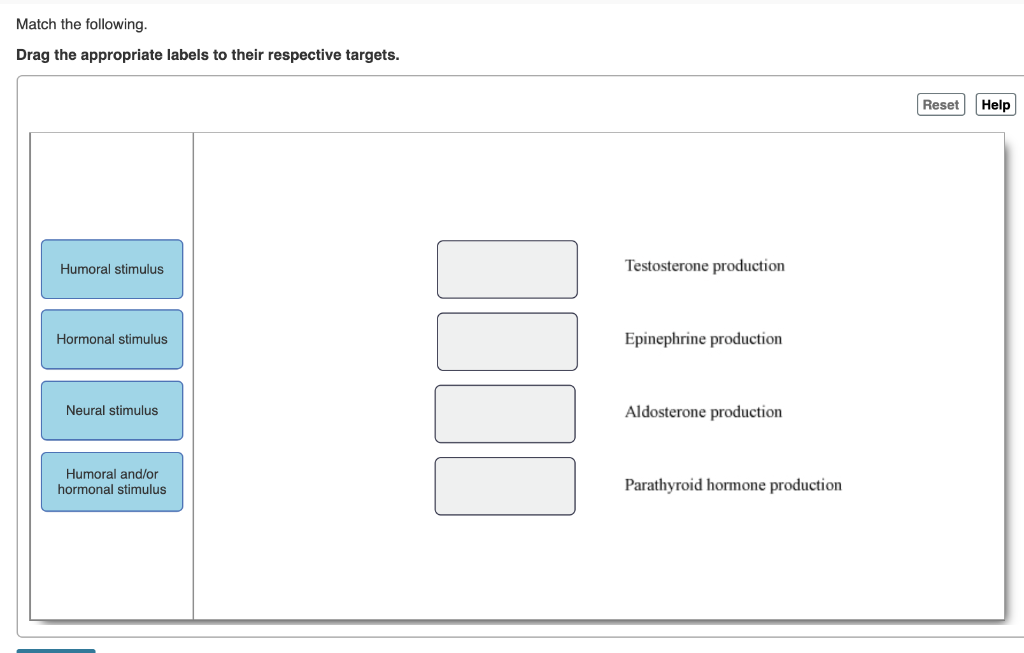 Match the following.

Drag the appropriate labels to their respective targets.

Reset Help

Humoral stimulus

Hormonal stimulus

Neural stimulus

Humoral and/or hormonal stimulus

Testosterone production

Epinephrine production

Aldosterone production

Parathyroid hormone production