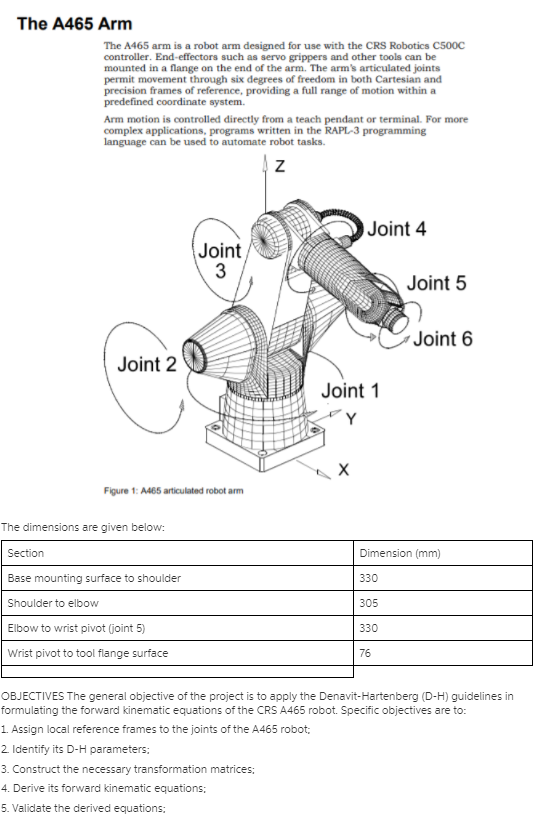 The A465 Arm

The A465 arm is a robot arm designed for use with the CRS Robotics C500C controller. End-effectors such as servo grippers and other tools can be mounted in a flange on the end of the arm. The arm's articulated joints permit movement through six degrees of freedom in both Cartesian and precision frames of reference, providing a full range of motion within a predefined coordinate system.

Arm motion is controlled directly from a teach pendant or terminal. For more complex applications, programs written in the RAPL-3 programming language can be used to automate robot tasks.

Z
Joint 3
Joint 4
Joint 5
Joint 6
Joint 2
Joint 1
Y
X

Figure 1: A465 articulated robot arm

The dimensions are given below:

| Section | Dimension (mm) |
|---|---|
| Base mounting surface to shoulder | 330 |
| Shoulder to elbow | 305 |
| Elbow to wrist pivot (joint 5) | 330 |
| Wrist pivot to tool flange surface | 76 |
| | |

OBJECTIVES The general objective of the project is to apply the Denavit-Hartenberg (D-H) guidelines in formulating the forward kinematic equations of the CRS A465 robot. Specific objectives are to:

1. Assign local reference frames to the joints of the A465 robot;
2. Identify its D-H parameters;
3. Construct the necessary transformation matrices;
4. Derive its forward kinematic equations;
5. Validate the derived equations;