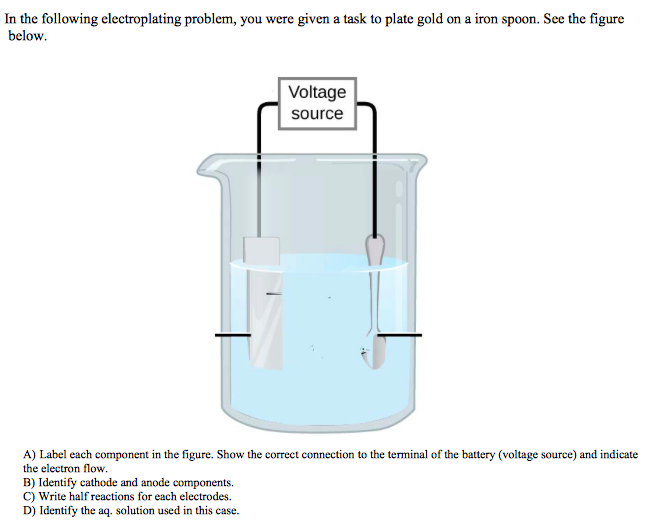 In the following electroplating problem, you were given a task to plate gold on a iron spoon. See the figure below.

Voltage source

A) Label each component in the figure. Show the correct connection to the terminal of the battery (voltage source) and indicate the electron flow.
B) Identify cathode and anode components.
C) Write half reactions for each electrodes.
D) Identify the aq. solution used in this case.