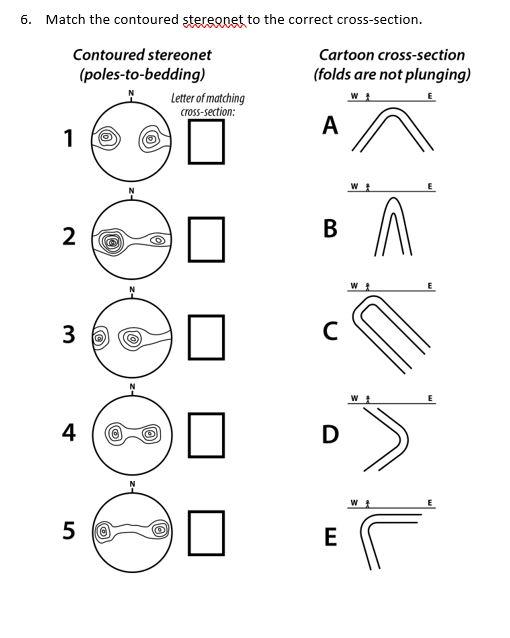 6. Match the contoured stereonet to the correct cross-section.

Contoured stereonet (poles-to-bedding)

Letter of matching cross-section:

N
1

N
2

N
3

N
4

N
5

Cartoon cross-section (folds are not plunging)

W E
A

W E
B

W E
C

W E
D

W E
E