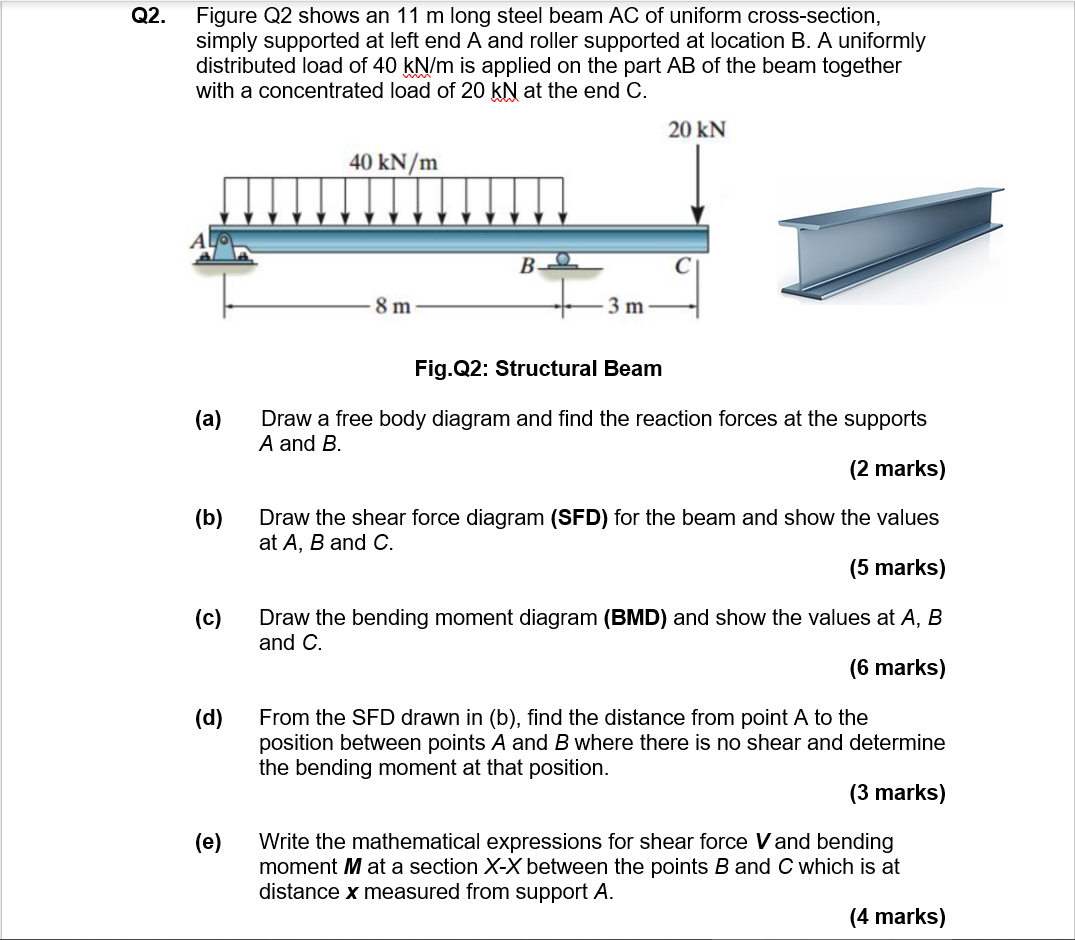 Q2. Figure Q2 shows an 11 m long steel beam AC of uniform cross-section, simply supported at left end A and roller supported at location B. A uniformly distributed load of 40 kN/m is applied on the part AB of the beam together with a concentrated load of 20 kN at the end C.

20 kN

40 kN/m

A

B

C

8 m

3 m

Fig.Q2: Structural Beam

(a) Draw a free body diagram and find the reaction forces at the supports A and B.

(2 marks)

(b) Draw the shear force diagram (SFD) for the beam and show the values at A, B and C.

(5 marks)

(c) Draw the bending moment diagram (BMD) and show the values at A, B and C.

(6 marks)

(d) From the SFD drawn in (b), find the distance from point A to the position between points A and B where there is no shear and determine the bending moment at that position.

(3 marks)

(e) Write the mathematical expressions for shear force V and bending moment M at a section X-X between the points B and C which is at distance x measured from support A.

(4 marks)