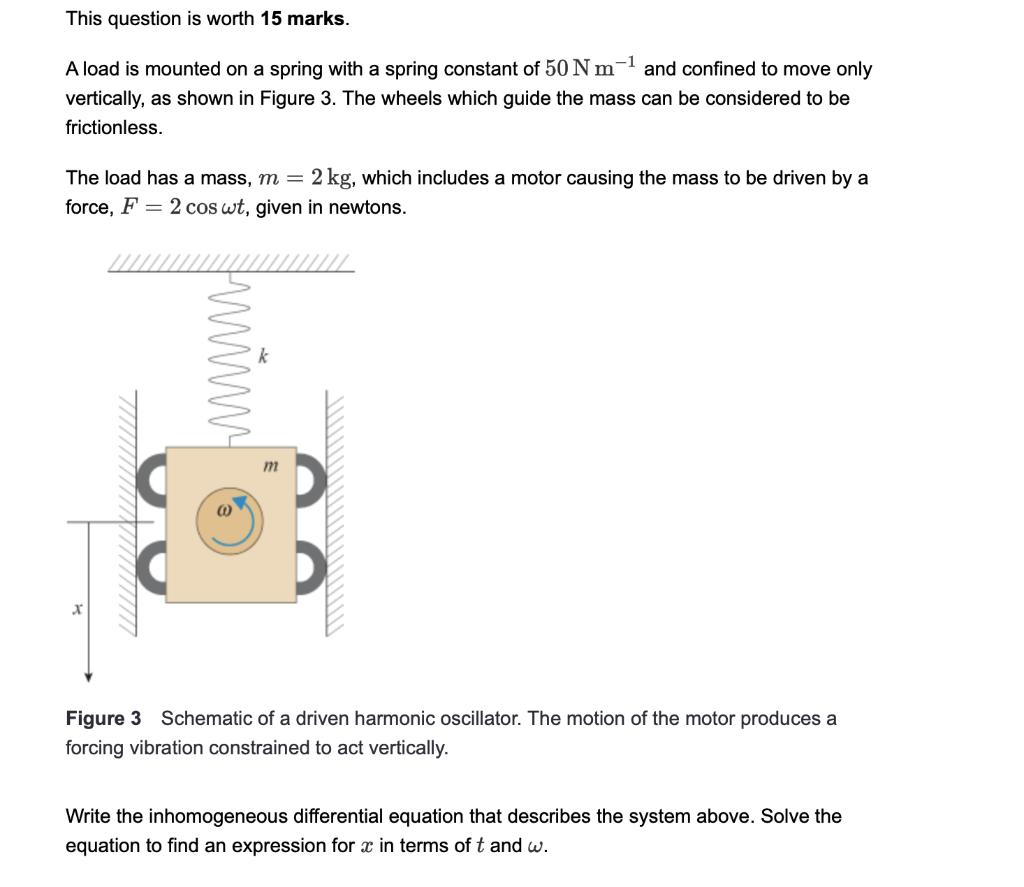 This question is worth **15 marks**.

A load is mounted on a spring with a spring constant of $50\,\mathrm{N\,m^{-1}}$ and confined to move only vertically, as shown in Figure 3. The wheels which guide the mass can be considered to be frictionless.

The load has a mass, $m = 2\,\mathrm{kg}$, which includes a motor causing the mass to be driven by a force, $F = 2\cos\omega t$, given in newtons.

$k$

$m$

$\omega$

$x$

**Figure 3** Schematic of a driven harmonic oscillator. The motion of the motor produces a forcing vibration constrained to act vertically.

Write the inhomogeneous differential equation that describes the system above. Solve the equation to find an expression for $x$ in terms of $t$ and $\omega$.