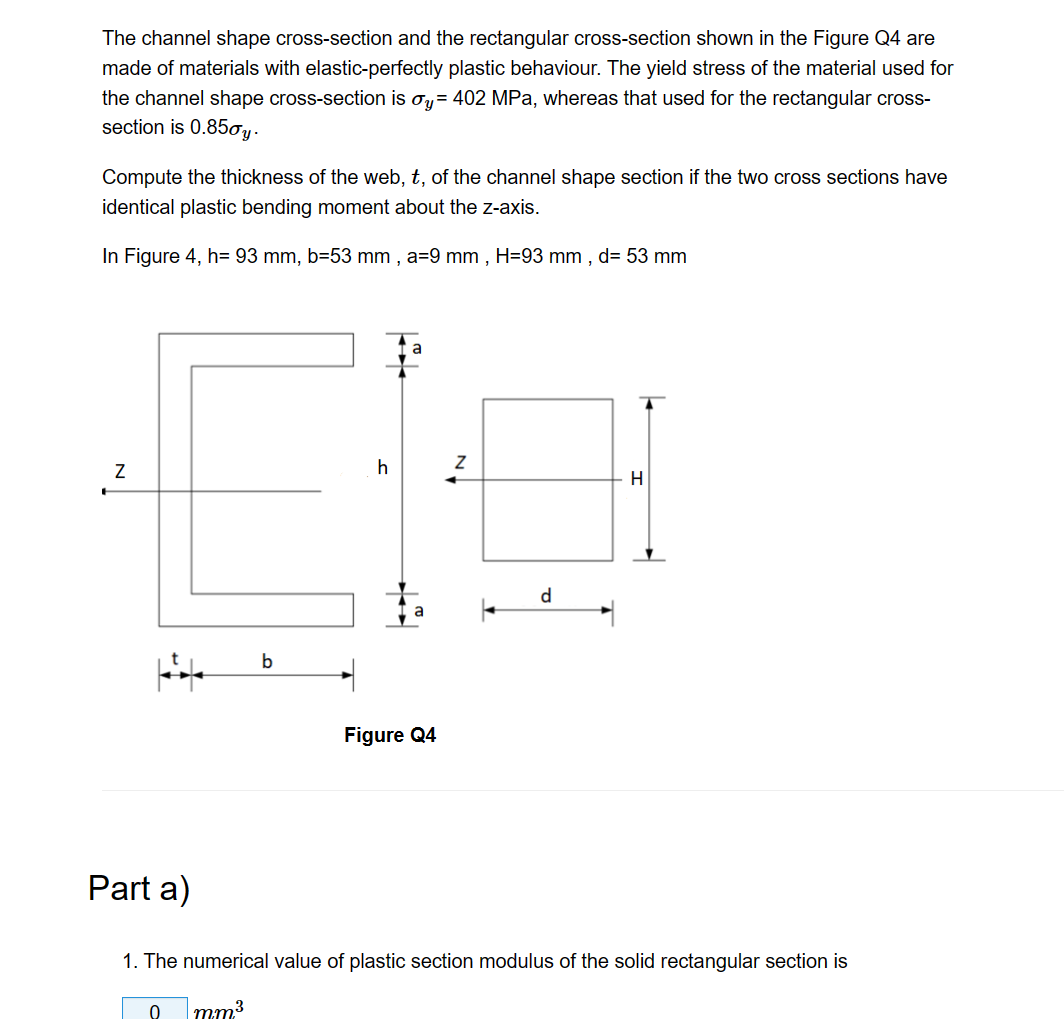 The channel shape cross-section and the rectangular cross-section shown in the Figure Q4 are made of materials with elastic-perfectly plastic behaviour. The yield stress of the material used for the channel shape cross-section is $\sigma_y$= 402 MPa, whereas that used for the rectangular cross-section is $0.85\sigma_y$.

Compute the thickness of the web, $t$, of the channel shape section if the two cross sections have identical plastic bending moment about the z-axis.

In Figure 4, h= 93 mm, b=53 mm , a=9 mm , H=93 mm , d= 53 mm

a
Z
h
Z
H
a
d
t
b

Figure Q4

Part a)

1. The numerical value of plastic section modulus of the solid rectangular section is

0 $mm^3$