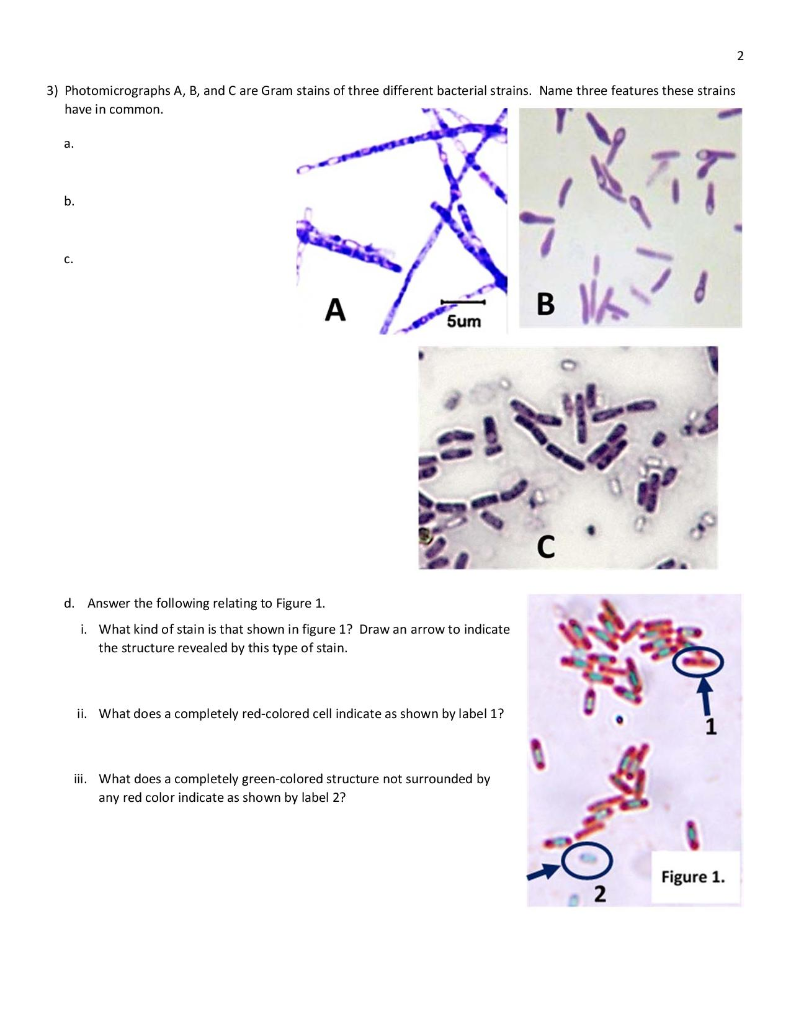 2

3) Photomicrographs A, B, and C are Gram stains of three different bacterial strains. Name three features these strains have in common.

a.

b.

c.

A

5um

B

C

d. Answer the following relating to Figure 1.

i. What kind of stain is that shown in figure 1? Draw an arrow to indicate the structure revealed by this type of stain.

ii. What does a completely red-colored cell indicate as shown by label 1?

iii. What does a completely green-colored structure not surrounded by any red color indicate as shown by label 2?

1

2

Figure 1.