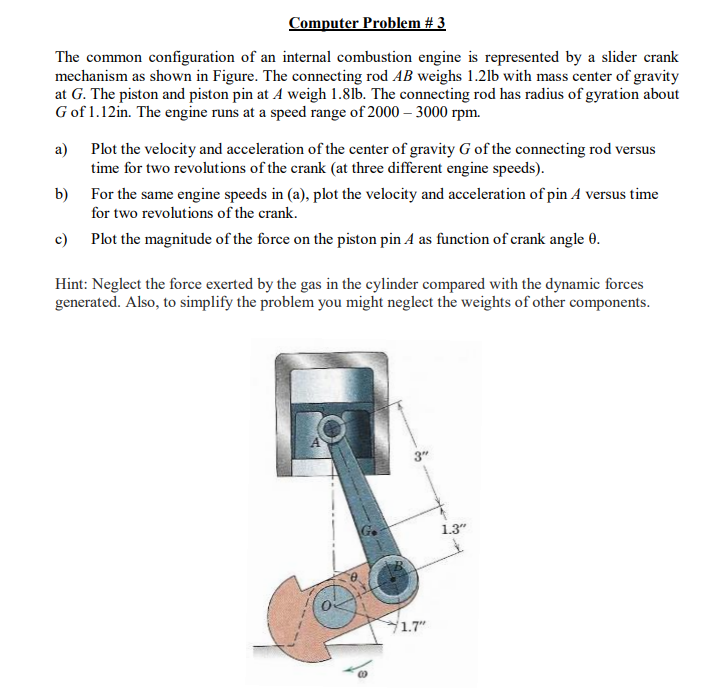 Computer Problem # 3

The common configuration of an internal combustion engine is represented by a slider crank mechanism as shown in Figure. The connecting rod $AB$ weighs 1.2lb with mass center of gravity at $G$. The piston and piston pin at $A$ weigh 1.8lb. The connecting rod has radius of gyration about $G$ of 1.12in. The engine runs at a speed range of 2000 – 3000 rpm.

a) Plot the velocity and acceleration of the center of gravity $G$ of the connecting rod versus time for two revolutions of the crank (at three different engine speeds).

b) For the same engine speeds in (a), plot the velocity and acceleration of pin $A$ versus time for two revolutions of the crank.

c) Plot the magnitude of the force on the piston pin $A$ as function of crank angle $\theta$.

Hint: Neglect the force exerted by the gas in the cylinder compared with the dynamic forces generated. Also, to simplify the problem you might neglect the weights of other components.

A
3"
G
1.3"
B
$\theta$
O
1.7"
$\omega$