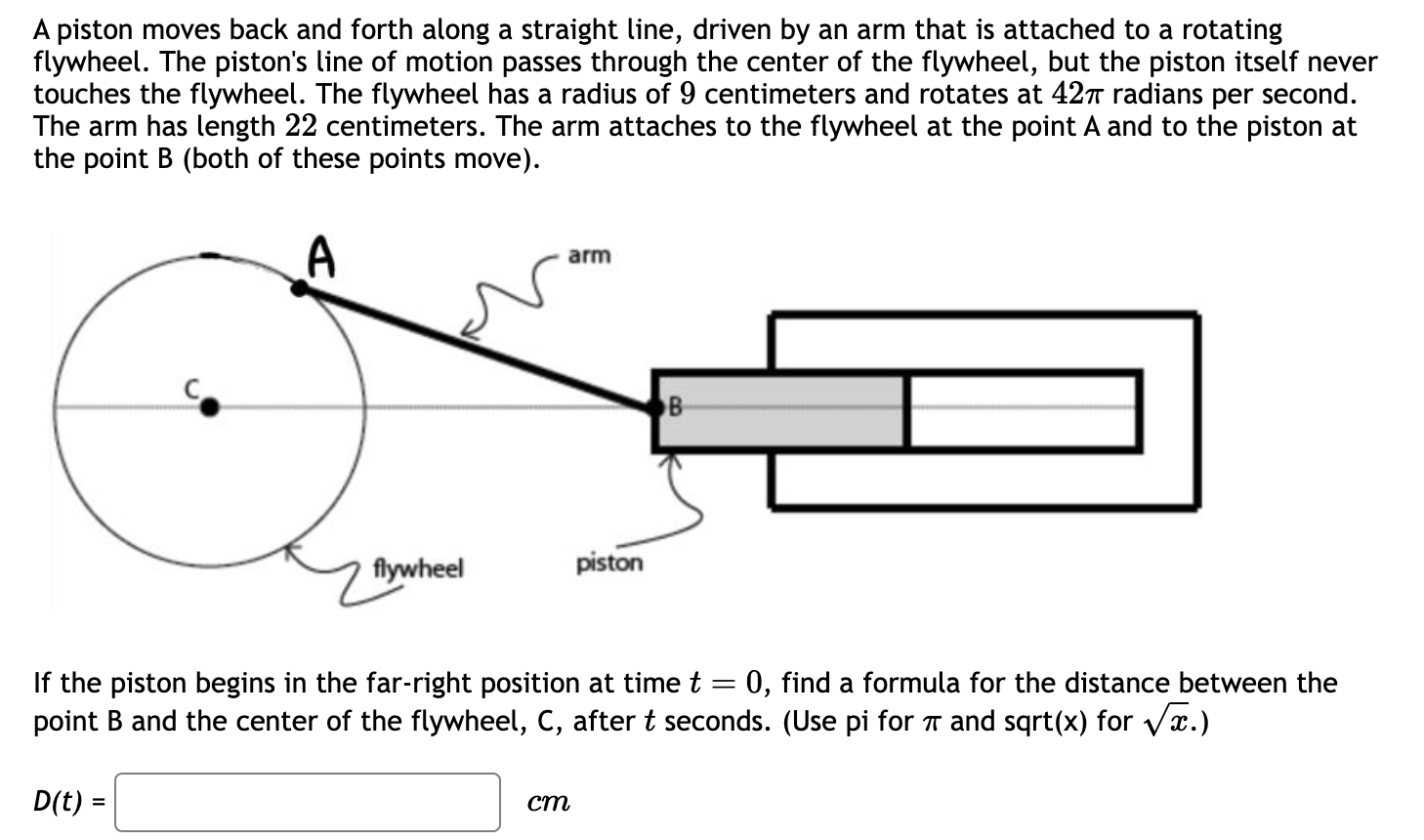 A piston moves back and forth along a straight line, driven by an arm that is attached to a rotating flywheel. The piston's line of motion passes through the center of the flywheel, but the piston itself never touches the flywheel. The flywheel has a radius of $9$ centimeters and rotates at $42\pi$ radians per second. The arm has length $22$ centimeters. The arm attaches to the flywheel at the point A and to the piston at the point B (both of these points move).

A

arm

C

B

flywheel

piston

If the piston begins in the far-right position at time $t = 0$, find a formula for the distance between the point B and the center of the flywheel, C, after $t$ seconds. (Use pi for $\pi$ and sqrt(x) for $\sqrt{x}$.)

D(t) =

$cm$