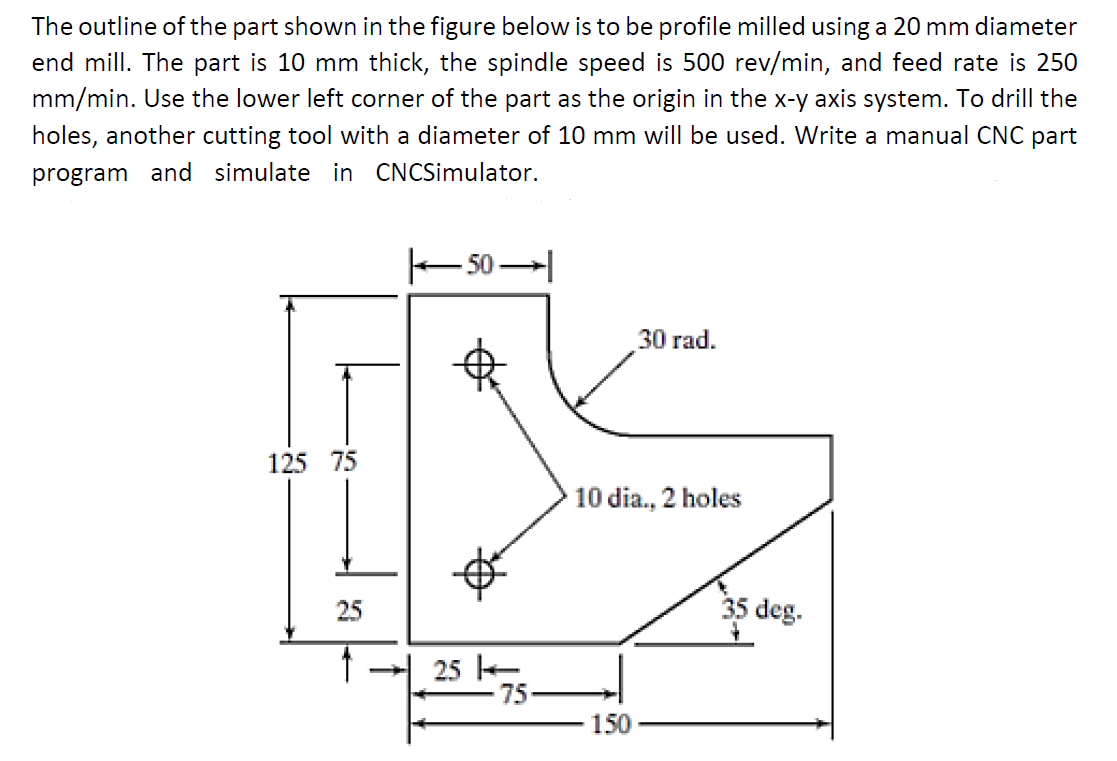 The outline of the part shown in the figure below is to be profile milled using a 20 mm diameter end mill. The part is 10 mm thick, the spindle speed is 500 rev/min, and feed rate is 250 mm/min. Use the lower left corner of the part as the origin in the x-y axis system. To drill the holes, another cutting tool with a diameter of 10 mm will be used. Write a manual CNC part program and simulate in CNCSimulator.

50
30 rad.
125
75
10 dia., 2 holes
25
35 deg.
25
75
150