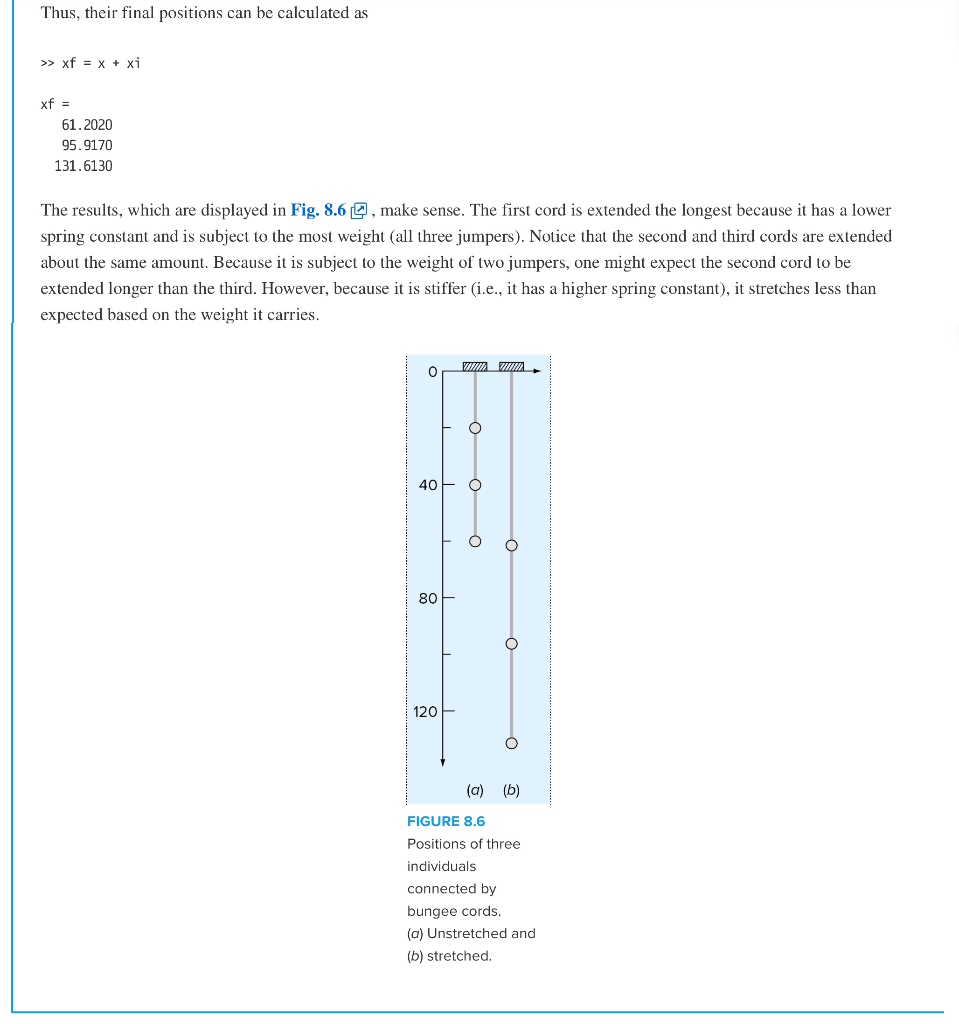 Thus, their final positions can be calculated as

>> xf = x + xi

xf =
61.2020
95.9170
131.6130

The results, which are displayed in Fig. 8.6, make sense. The first cord is extended the longest because it has a lower spring constant and is subject to the most weight (all three jumpers). Notice that the second and third cords are extended about the same amount. Because it is subject to the weight of two jumpers, one might expect the second cord to be extended longer than the third. However, because it is stiffer (i.e., it has a higher spring constant), it stretches less than expected based on the weight it carries.

0
40
80
120
(a) (b)

FIGURE 8.6
Positions of three individuals connected by bungee cords.
(a) Unstretched and (b) stretched.