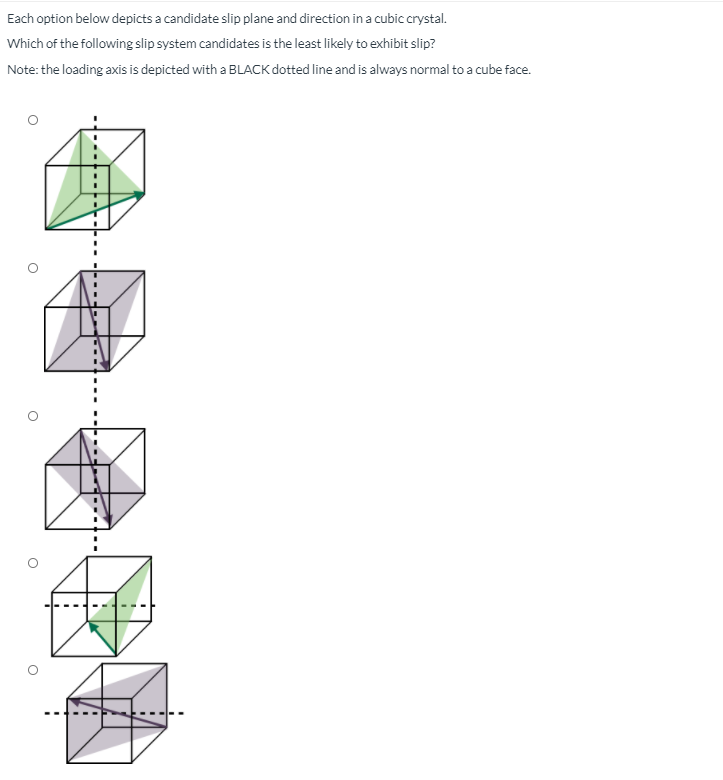 Each option below depicts a candidate slip plane and direction in a cubic crystal.

Which of the following slip system candidates is the least likely to exhibit slip?

Note: the loading axis is depicted with a BLACK dotted line and is always normal to a cube face.