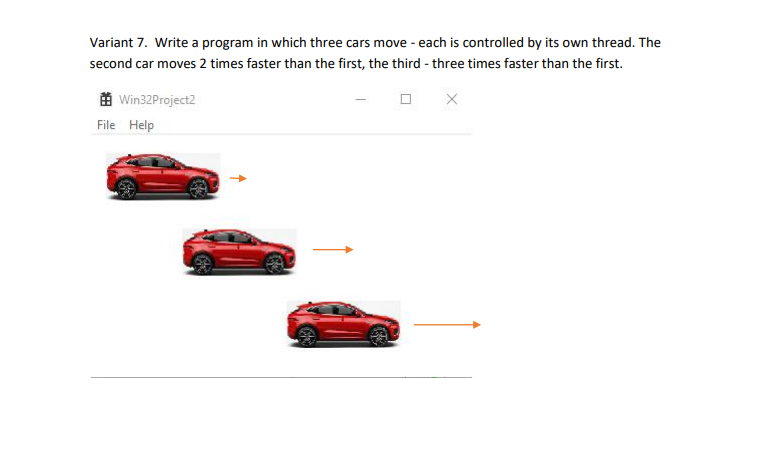 Variant 7. Write a program in which three cars move - each is controlled by its own thread. The second car moves 2 times faster than the first, the third - three times faster than the first.

Win32Project2

File Help