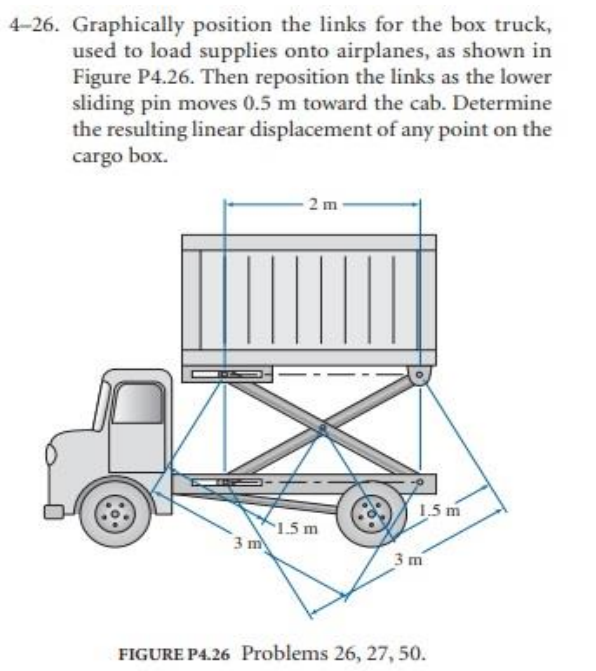 4–26. Graphically position the links for the box truck, used to load supplies onto airplanes, as shown in Figure P4.26. Then reposition the links as the lower sliding pin moves 0.5 m toward the cab. Determine the resulting linear displacement of any point on the cargo box.

2 m

1.5 m

1.5 m

3 m

3 m

FIGURE P4.26 Problems 26, 27, 50.