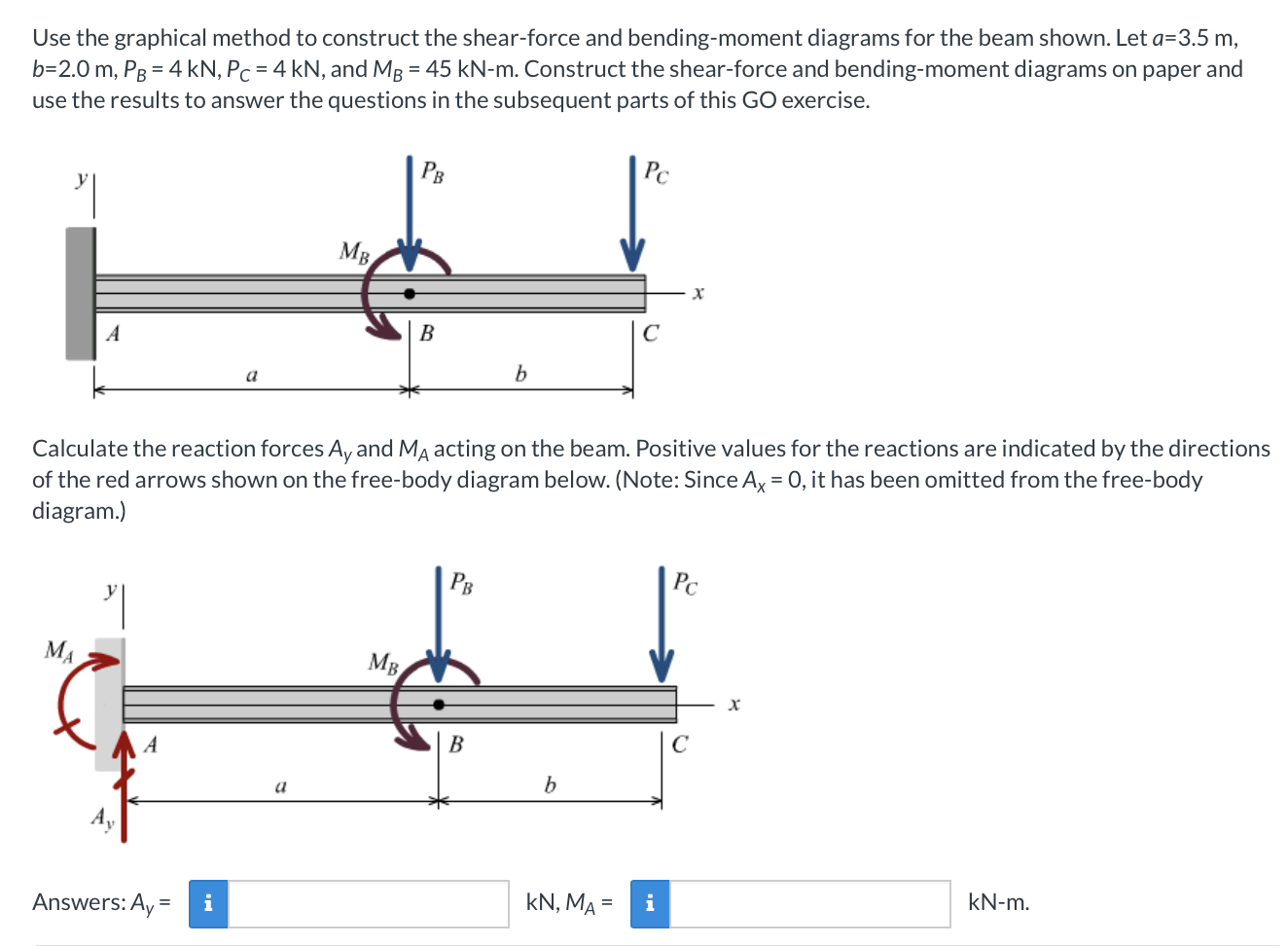 Use the graphical method to construct the shear-force and bending-moment diagrams for the beam shown. Let $a$=3.5 m, $b$=2.0 m, $P_B$ = 4 kN, $P_C$ = 4 kN, and $M_B$ = 45 kN-m. Construct the shear-force and bending-moment diagrams on paper and use the results to answer the questions in the subsequent parts of this GO exercise.

$y$
$P_B$
$P_C$
$M_B$
$x$
$A$
$B$
$C$
$a$
$b$

Calculate the reaction forces $A_y$ and $M_A$ acting on the beam. Positive values for the reactions are indicated by the directions of the red arrows shown on the free-body diagram below. (Note: Since $A_x$ = 0, it has been omitted from the free-body diagram.)

$y$
$P_B$
$P_C$
$M_A$
$M_B$
$x$
$A$
$B$
$C$
$a$
$b$
$A_y$

Answers: $A_y$ = i kN, $M_A$ = i kN-m.