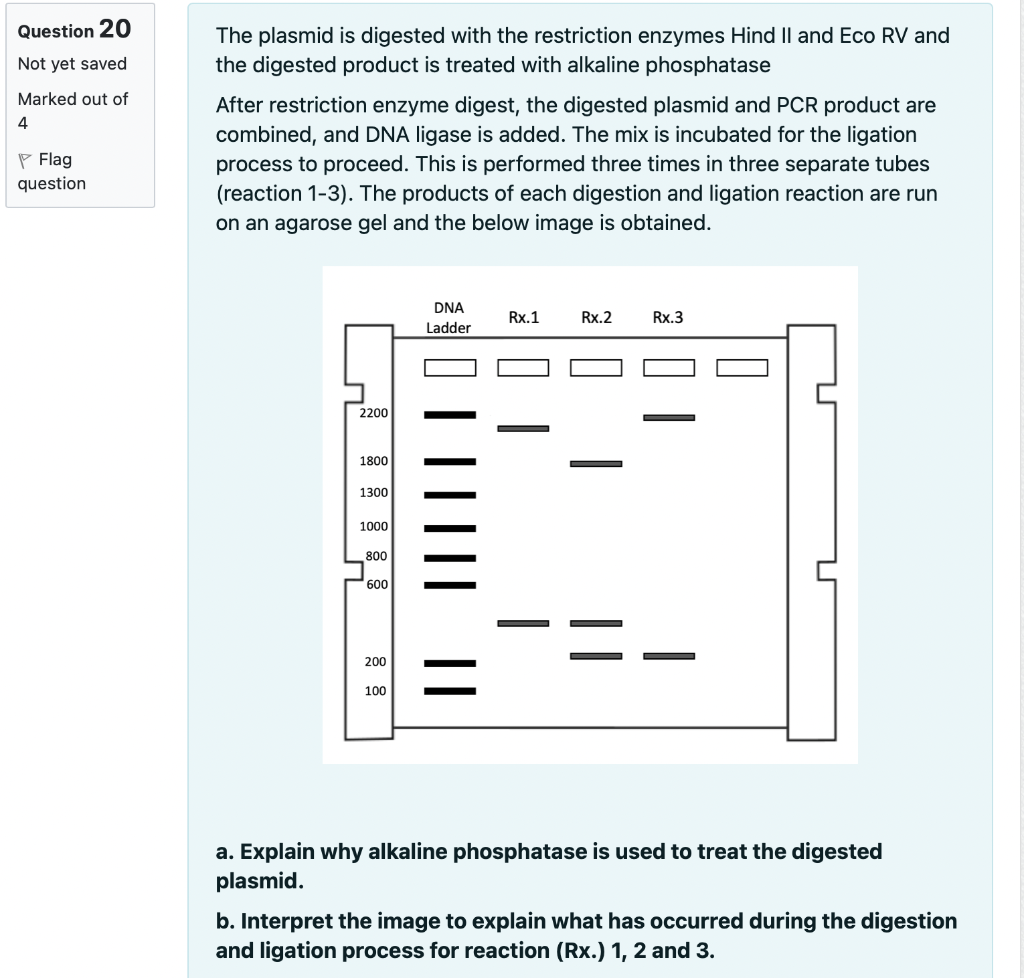 Question 20
Not yet saved
Marked out of 4
Flag question

The plasmid is digested with the restriction enzymes Hind II and Eco RV and the digested product is treated with alkaline phosphatase

After restriction enzyme digest, the digested plasmid and PCR product are combined, and DNA ligase is added. The mix is incubated for the ligation process to proceed. This is performed three times in three separate tubes (reaction 1-3). The products of each digestion and ligation reaction are run on an agarose gel and the below image is obtained.

DNA Ladder
Rx.1
Rx.2
Rx.3

2200
1800
1300
1000
800
600
200
100

a. Explain why alkaline phosphatase is used to treat the digested plasmid.

b. Interpret the image to explain what has occurred during the digestion and ligation process for reaction (Rx.) 1, 2 and 3.