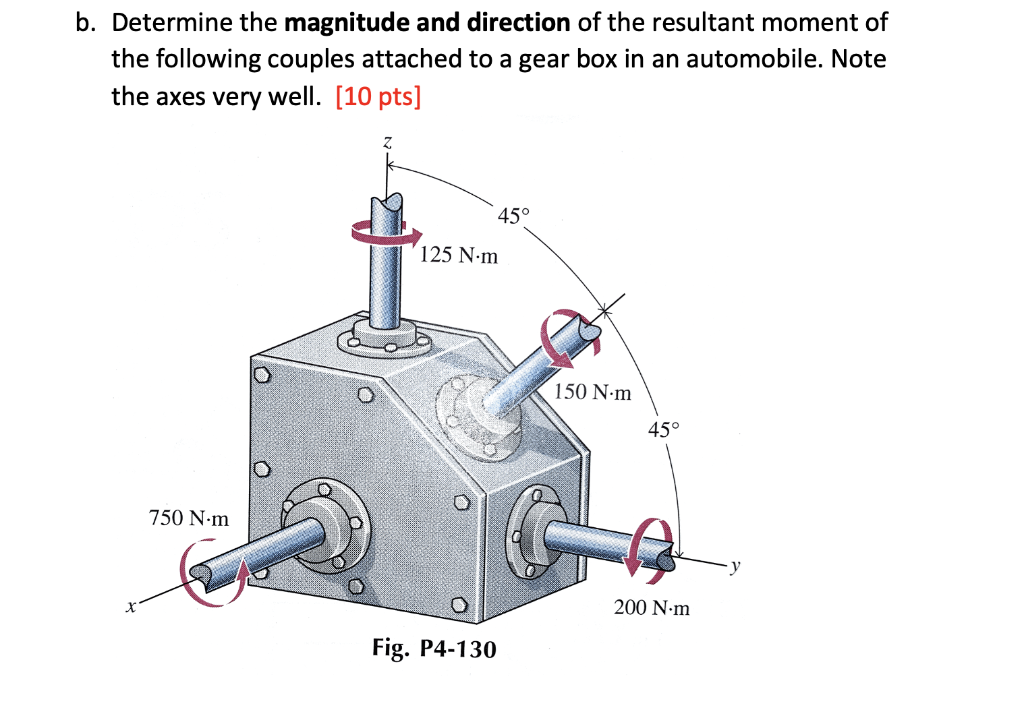 b. Determine the **magnitude and direction** of the resultant moment of the following couples attached to a gear box in an automobile. Note the axes very well. [10 pts]

z

45°

125 N·m

150 N·m

45°

750 N·m

y

x

200 N·m

Fig. P4-130