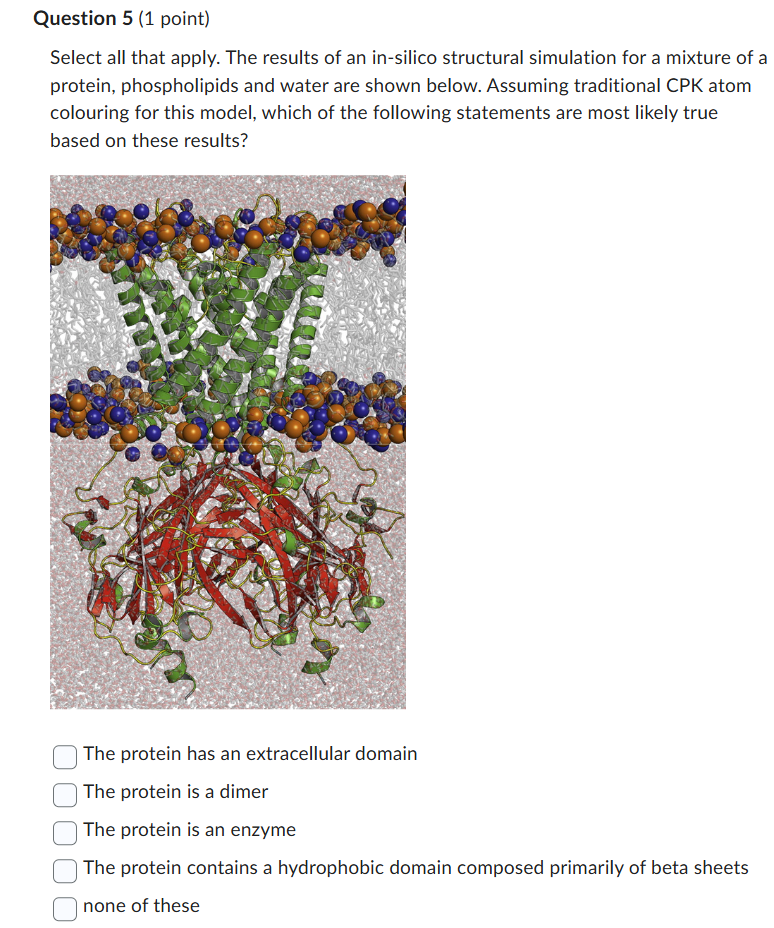 **Question 5** (1 point)

Select all that apply. The results of an in-silico structural simulation for a mixture of a protein, phospholipids and water are shown below. Assuming traditional CPK atom colouring for this model, which of the following statements are most likely true based on these results?

The protein has an extracellular domain

The protein is a dimer

The protein is an enzyme

The protein contains a hydrophobic domain composed primarily of beta sheets

none of these