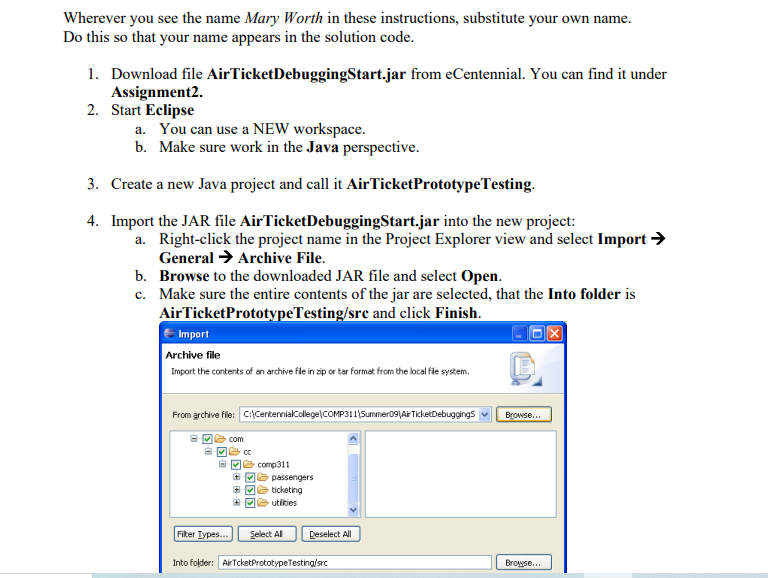 Wherever you see the name Mary Worth in these instructions, substitute your own name. Do this so that your name appears in the solution code.

1. Download file AirTicketDebuggingStart.jar from eCentennial. You can find it under Assignment2.
2. Start Eclipse
a. You can use a NEW workspace.
b. Make sure work in the Java perspective.

3. Create a new Java project and call it AirTicketPrototypeTesting.

4. Import the JAR file AirTicketDebuggingStart.jar into the new project:
a. Right-click the project name in the Project Explorer view and select Import → General → Archive File.
b. Browse to the downloaded JAR file and select Open.
c. Make sure the entire contents of the jar are selected, that the Into folder is AirTicketPrototypeTesting/src and click Finish.

Import

Archive file
Import the contents of an archive file in zip or tar format from the local file system.

From archive file: C:\CentennialCollege\COMP311\Summer09\AirTicketDebuggingS Browse...

com
cc
comp311
passengers
ticketing
utilities

Filter Types... Select All Deselect All

Into folder: AirTicketPrototypeTesting/src Browse...