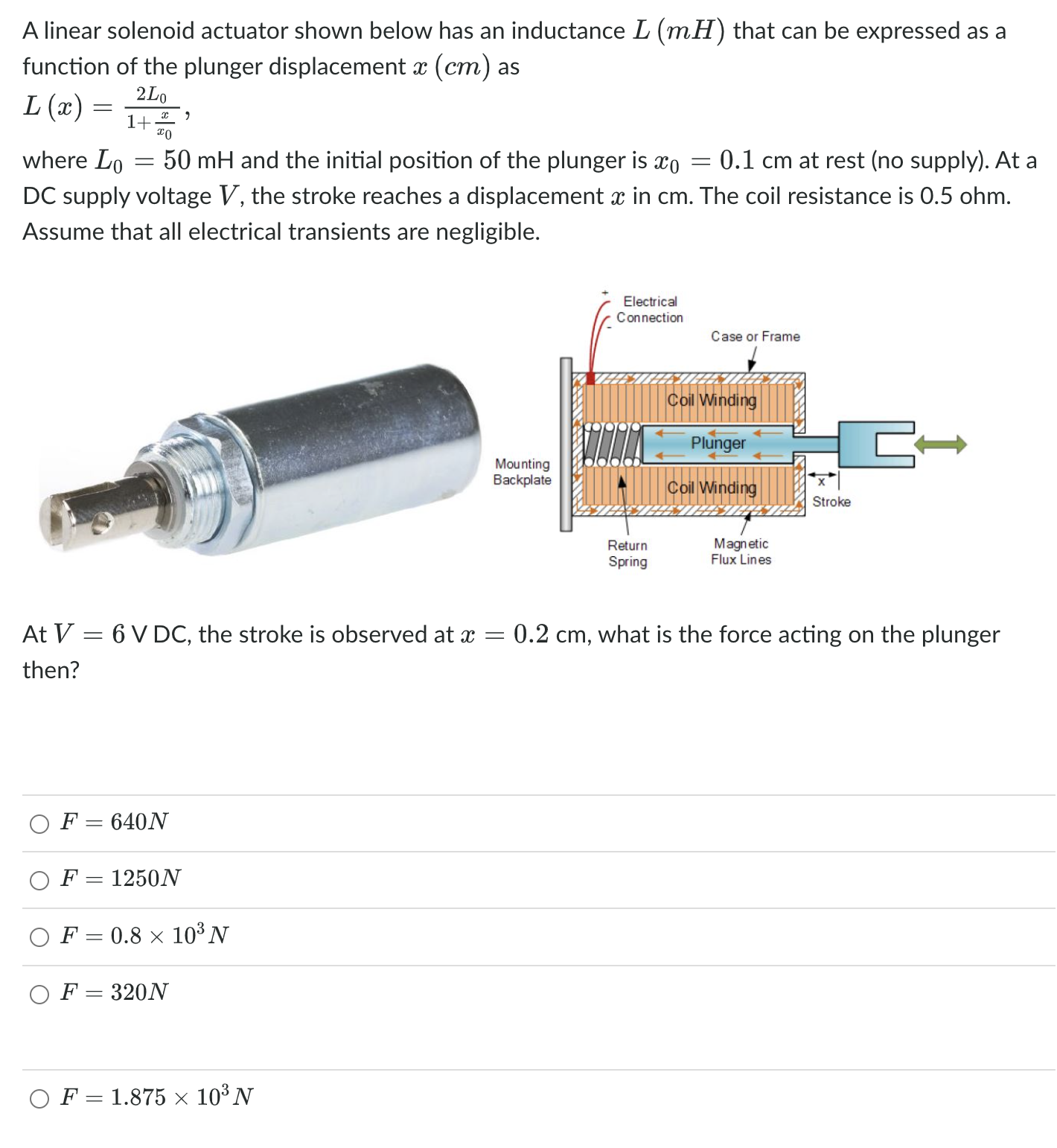 A linear solenoid actuator shown below has an inductance $L\ (mH)$ that can be expressed as a function of the plunger displacement $x\ (cm)$ as

$L\ (x) = \frac{2L_0}{1+\frac{x}{x_0}}$,

where $L_0 = 50$ mH and the initial position of the plunger is $x_0 = 0.1$ cm at rest (no supply). At a DC supply voltage $V$, the stroke reaches a displacement $x$ in cm. The coil resistance is 0.5 ohm. Assume that all electrical transients are negligible.

+
Electrical Connection
-
Case or Frame
Coil Winding
Plunger
Mounting Backplate
Coil Winding
x
Stroke
Return Spring
Magnetic Flux Lines

At $V = 6$ V DC, the stroke is observed at $x = 0.2$ cm, what is the force acting on the plunger then?

$F = 640N$

$F = 1250N$

$F = 0.8 \times 10^3 N$

$F = 320N$

$F = 1.875 \times 10^3 N$