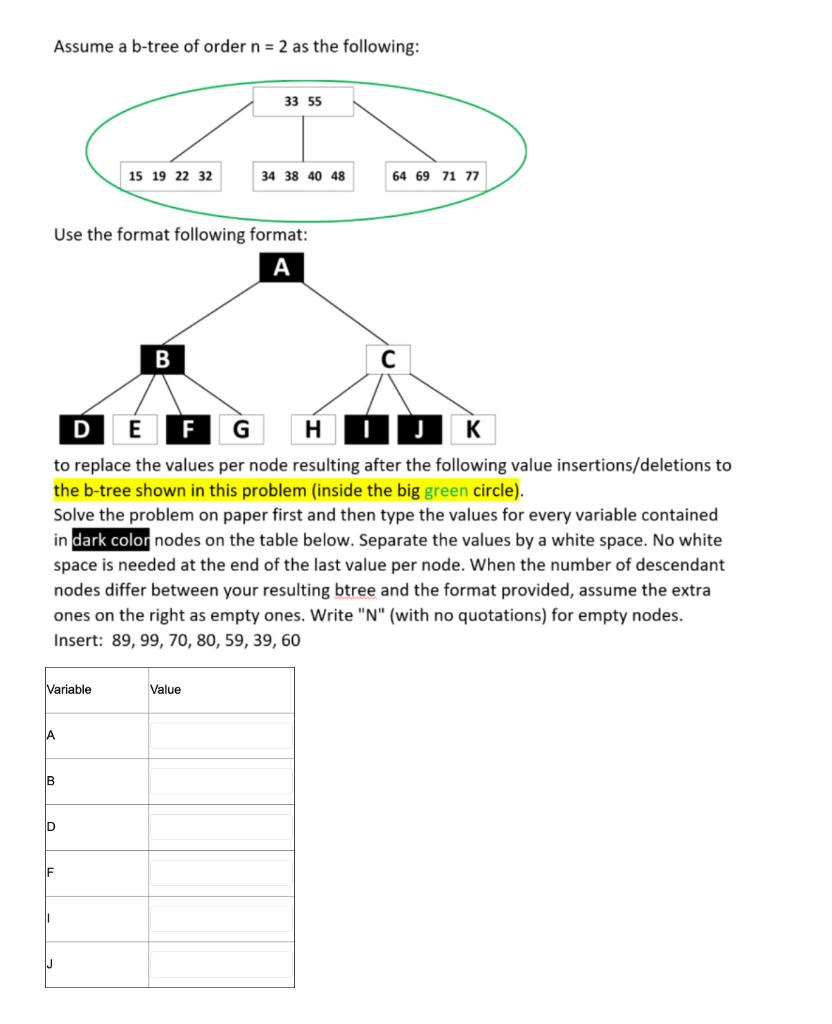 Assume a b-tree of order n = 2 as the following:

33 55

15 19 22 32

34 38 40 48

64 69 71 77

Use the format following format:

A

B

C

D E F G H I J K

to replace the values per node resulting after the following value insertions/deletions to the b-tree shown in this problem (inside the big green circle).
Solve the problem on paper first and then type the values for every variable contained in dark color nodes on the table below. Separate the values by a white space. No white space is needed at the end of the last value per node. When the number of descendant nodes differ between your resulting btree and the format provided, assume the extra ones on the right as empty ones. Write "N" (with no quotations) for empty nodes.
Insert: 89, 99, 70, 80, 59, 39, 60

| Variable | Value |
|---|---|
| A | |
| B | |
| D | |
| F | |
| I | |
| J | |