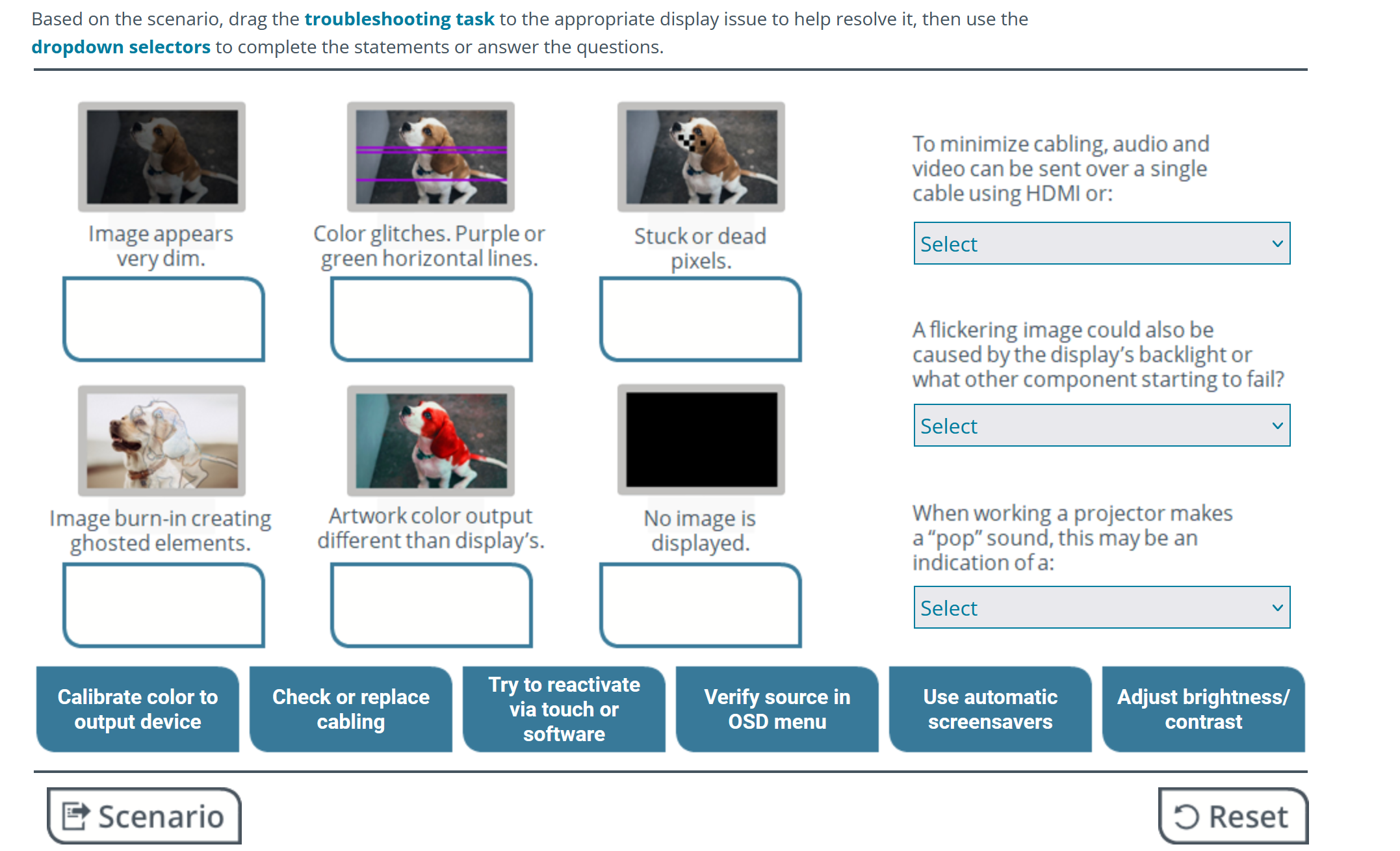 Based on the scenario, drag the troubleshooting task to the appropriate display issue to help resolve it, then use the dropdown selectors to complete the statements or answer the questions.

Image appears very dim.

Color glitches. Purple or green horizontal lines.

Stuck or dead pixels.

Image burn-in creating ghosted elements.

Artwork color output different than display's.

No image is displayed.

To minimize cabling, audio and video can be sent over a single cable using HDMI or:

Select

A flickering image could also be caused by the display's backlight or what other component starting to fail?

Select

When working a projector makes a "pop" sound, this may be an indication of a:

Select

Calibrate color to output device

Check or replace cabling

Try to reactivate via touch or software

Verify source in OSD menu

Use automatic screensavers

Adjust brightness/ contrast

Scenario

Reset