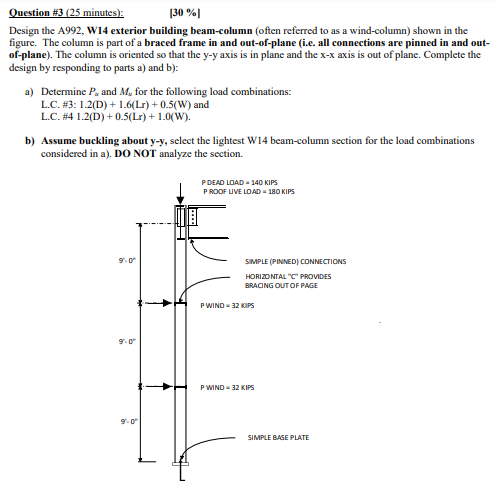 Question #3 (25 minutes): [30 %]

Design the A992, W14 exterior building beam-column (often referred to as a wind-column) shown in the figure. The column is part of a braced frame in and out-of-plane (i.e. all connections are pinned in and out-of-plane). The column is oriented so that the y-y axis is in plane and the x-x axis is out of plane. Complete the design by responding to parts a) and b):

a) Determine $P_u$ and $M_u$ for the following load combinations:
L.C. #3: 1.2(D) + 1.6(Lr) + 0.5(W) and
L.C. #4 1.2(D) + 0.5(Lr) + 1.0(W).

b) Assume buckling about y-y, select the lightest W14 beam-column section for the load combinations considered in a). DO NOT analyze the section.

P DEAD LOAD = 140 KIPS
P ROOF LIVE LOAD = 180 KIPS

9'- 0"
SIMPLE (PINNED) CONNECTIONS
HORIZONTAL "C" PROVIDES BRACING OUT OF PAGE
P WIND = 32 KIPS
9'- 0"
P WIND = 32 KIPS
9'- 0"
SIMPLE BASE PLATE