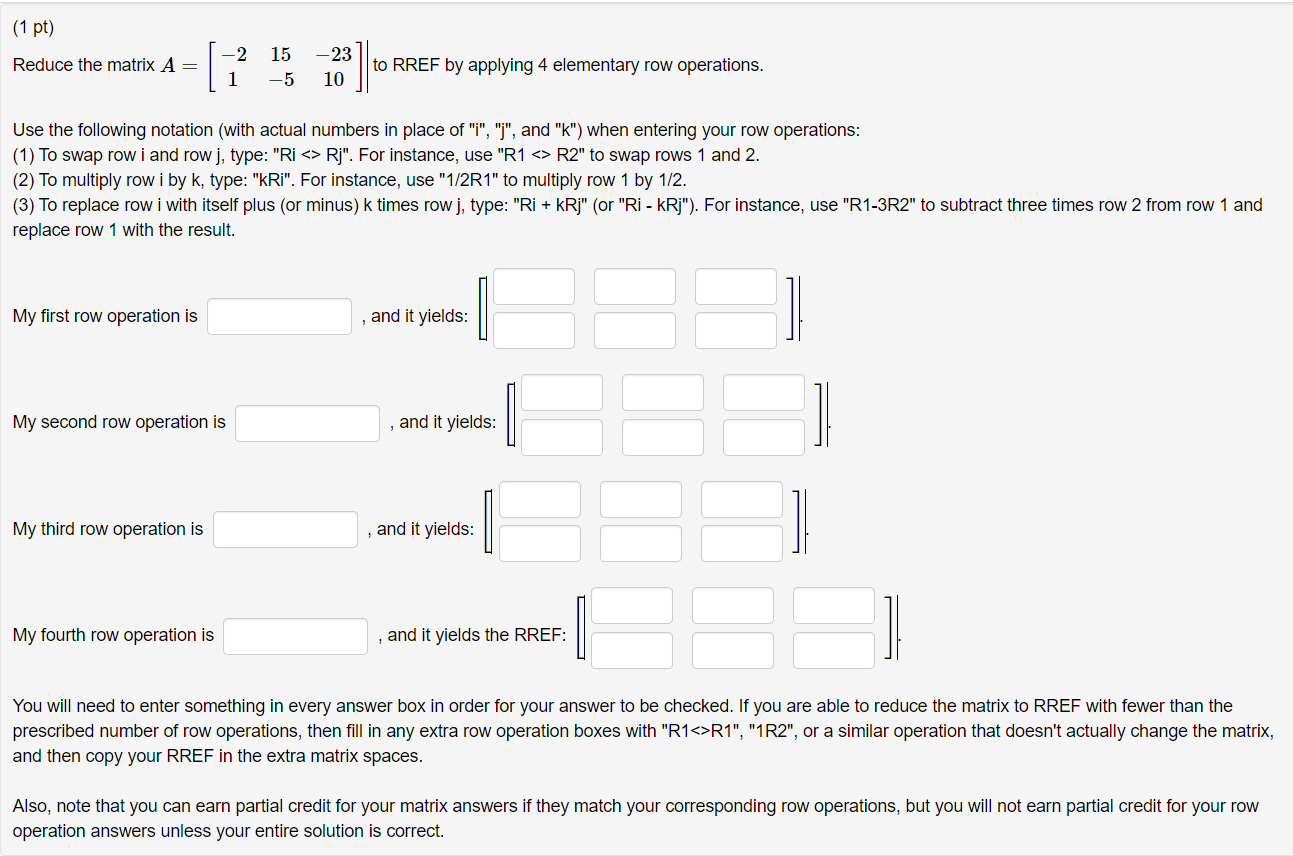 (1 pt)

Reduce the matrix $A = \begin{bmatrix} -2 & 15 & -23 \\ 1 & -5 & 10 \end{bmatrix}$ to RREF by applying 4 elementary row operations.

Use the following notation (with actual numbers in place of "i", "j", and "k") when entering your row operations:
(1) To swap row i and row j, type: "Ri <> Rj". For instance, use "R1 <> R2" to swap rows 1 and 2.
(2) To multiply row i by k, type: "kRi". For instance, use "1/2R1" to multiply row 1 by 1/2.
(3) To replace row i with itself plus (or minus) k times row j, type: "Ri + kRj" (or "Ri - kRj"). For instance, use "R1-3R2" to subtract three times row 2 from row 1 and replace row 1 with the result.

My first row operation is , and it yields: .

My second row operation is , and it yields: .

My third row operation is , and it yields: .

My fourth row operation is , and it yields the RREF: .

You will need to enter something in every answer box in order for your answer to be checked. If you are able to reduce the matrix to RREF with fewer than the prescribed number of row operations, then fill in any extra row operation boxes with "R1<>R1", "1R2", or a similar operation that doesn't actually change the matrix, and then copy your RREF in the extra matrix spaces.

Also, note that you can earn partial credit for your matrix answers if they match your corresponding row operations, but you will not earn partial credit for your row operation answers unless your entire solution is correct.