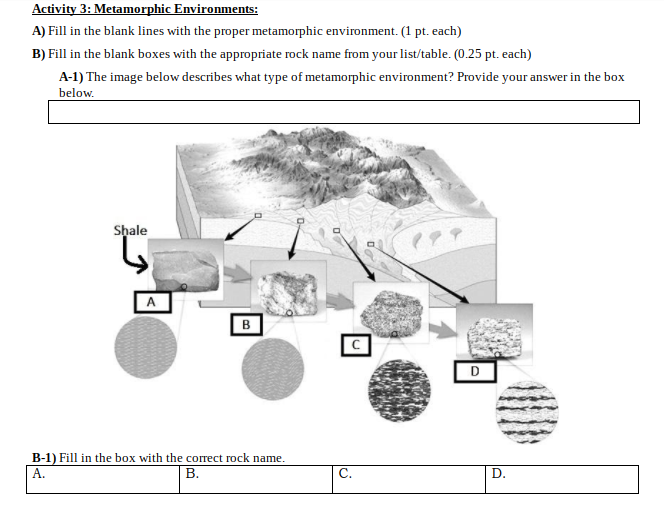 Activity 3: Metamorphic Environments:

A) Fill in the blank lines with the proper metamorphic environment. (1 pt. each)

B) Fill in the blank boxes with the appropriate rock name from your list/table. (0.25 pt. each)

A-1) The image below describes what type of metamorphic environment? Provide your answer in the box below.

Shale

A

B

C

D

B-1) Fill in the box with the correct rock name.

| A. | B. | C. | D. |
|---|---|---|---|