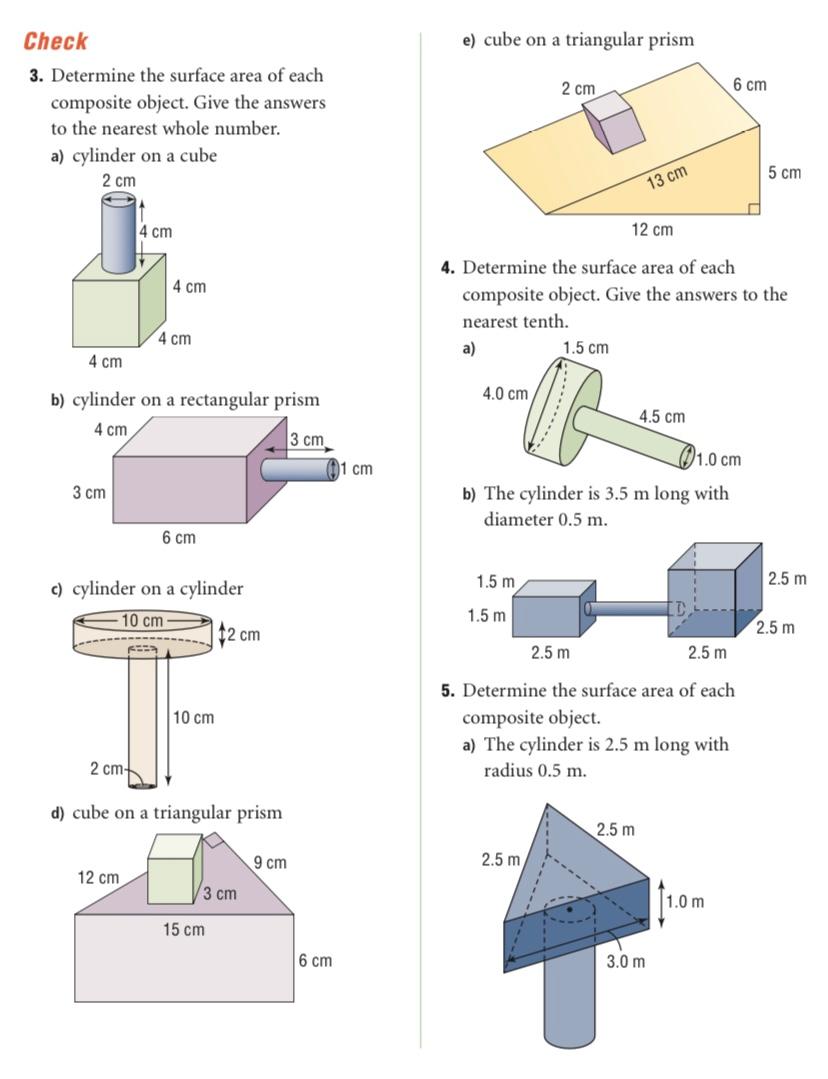 Check

3. Determine the surface area of each composite object. Give the answers to the nearest whole number.

a) cylinder on a cube

2 cm
4 cm
4 cm
4 cm
4 cm

b) cylinder on a rectangular prism

4 cm
3 cm
1 cm
3 cm
6 cm

c) cylinder on a cylinder

10 cm
2 cm
10 cm
2 cm

d) cube on a triangular prism

12 cm
9 cm
3 cm
15 cm
6 cm

e) cube on a triangular prism

2 cm
6 cm
13 cm
5 cm
12 cm

4. Determine the surface area of each composite object. Give the answers to the nearest tenth.

a)
1.5 cm
4.0 cm
4.5 cm
1.0 cm

b) The cylinder is 3.5 m long with diameter 0.5 m.

1.5 m
1.5 m
2.5 m
2.5 m
2.5 m
2.5 m

5. Determine the surface area of each composite object.

a) The cylinder is 2.5 m long with radius 0.5 m.

2.5 m
2.5 m
1.0 m
3.0 m