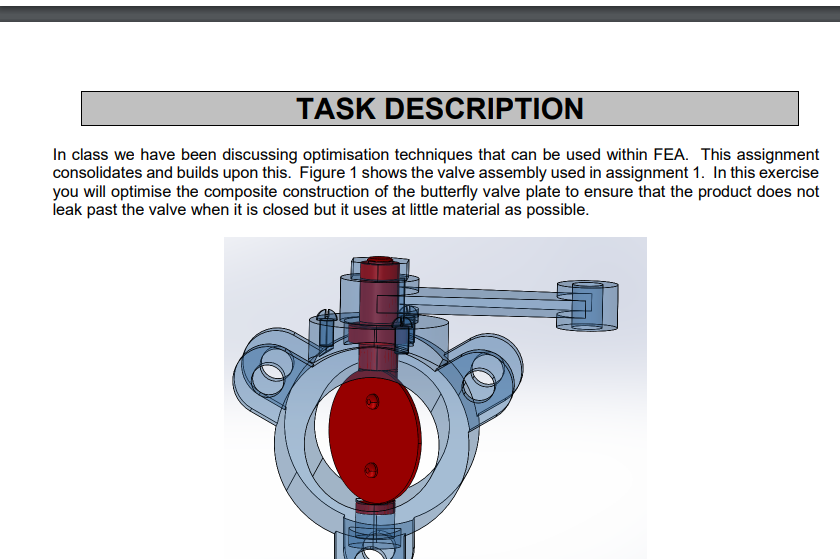 TASK DESCRIPTION

In class we have been discussing optimisation techniques that can be used within FEA. This assignment consolidates and builds upon this. Figure 1 shows the valve assembly used in assignment 1. In this exercise you will optimise the composite construction of the butterfly valve plate to ensure that the product does not leak past the valve when it is closed but it uses at little material as possible.