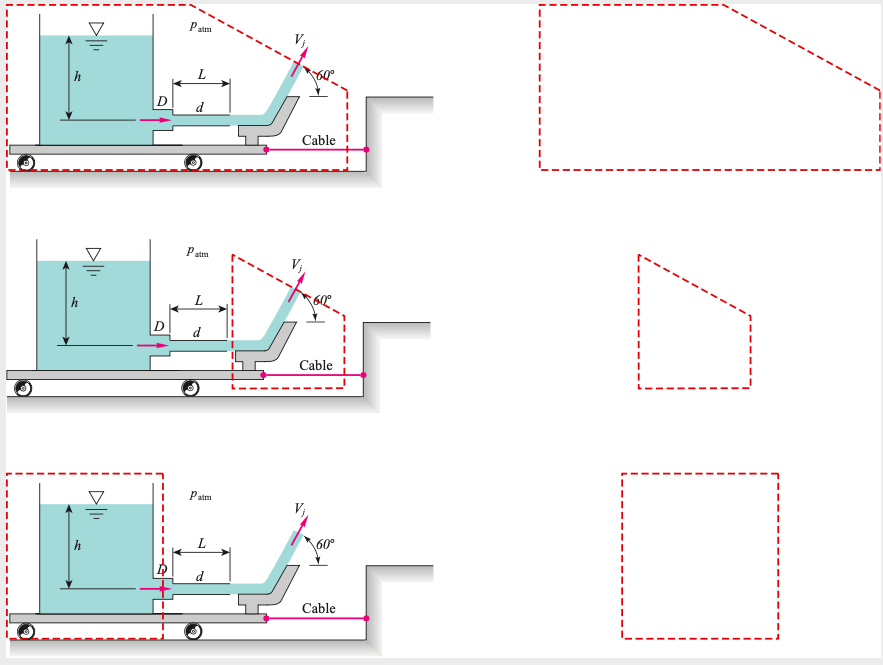 $p_{atm}$
$V_j$
$h$
$L$
$60°$
$D$
$d$
Cable

$p_{atm}$
$V_j$
$h$
$L$
$60°$
$D$
$d$
Cable

$p_{atm}$
$V_j$
$h$
$L$
$60°$
$D$
$d$
Cable