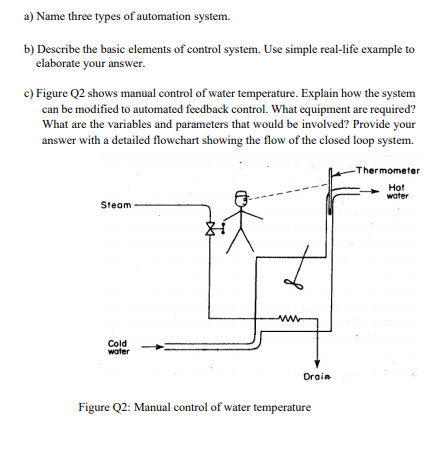 a) Name three types of automation system.

b) Describe the basic elements of control system. Use simple real-life example to elaborate your answer.

c) Figure Q2 shows manual control of water temperature. Explain how the system can be modified to automated feedback control. What equipment are required? What are the variables and parameters that would be involved? Provide your answer with a detailed flowchart showing the flow of the closed loop system.

Thermometer
Hot water
Steam
Cold water
Drain

Figure Q2: Manual control of water temperature