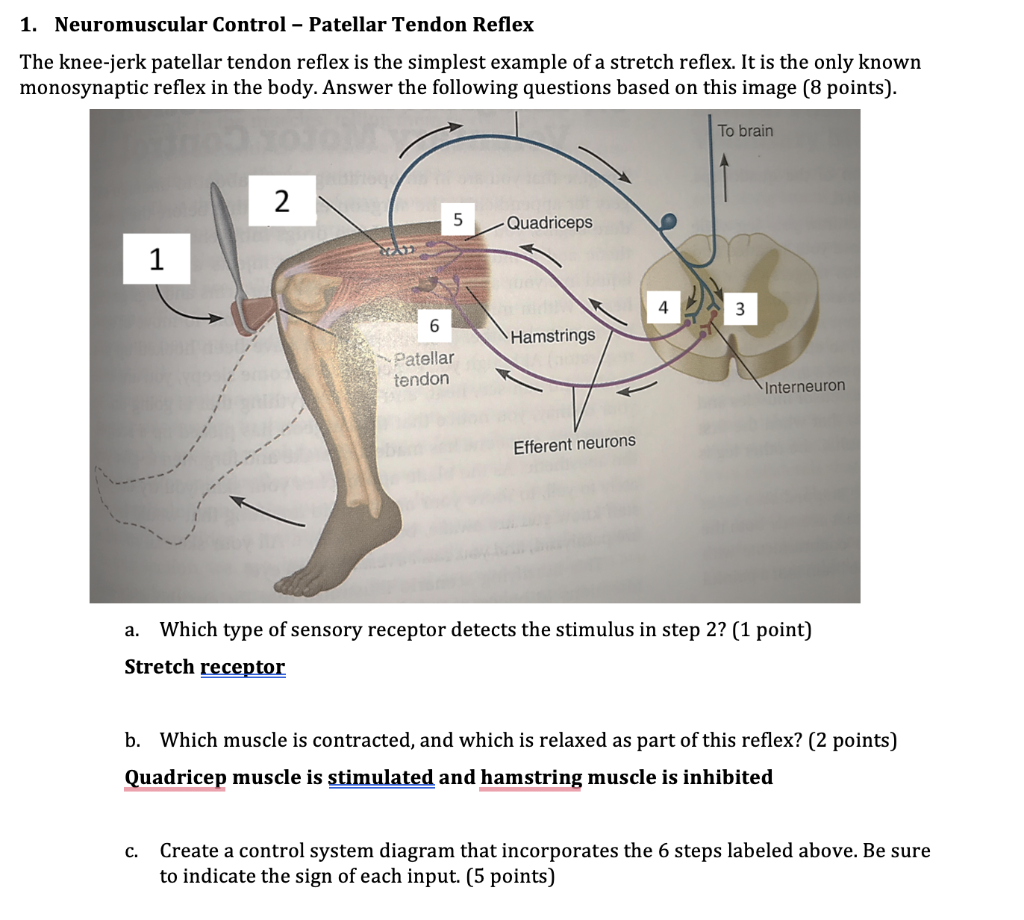 1. Neuromuscular Control – Patellar Tendon Reflex

The knee-jerk patellar tendon reflex is the simplest example of a stretch reflex. It is the only known monosynaptic reflex in the body. Answer the following questions based on this image (8 points).

To brain
2
5
Quadriceps
1
4
3
6
Hamstrings
Patellar tendon
Interneuron
Efferent neurons

a. Which type of sensory receptor detects the stimulus in step 2? (1 point)

Stretch receptor

b. Which muscle is contracted, and which is relaxed as part of this reflex? (2 points)

Quadricep muscle is stimulated and hamstring muscle is inhibited

c. Create a control system diagram that incorporates the 6 steps labeled above. Be sure to indicate the sign of each input. (5 points)