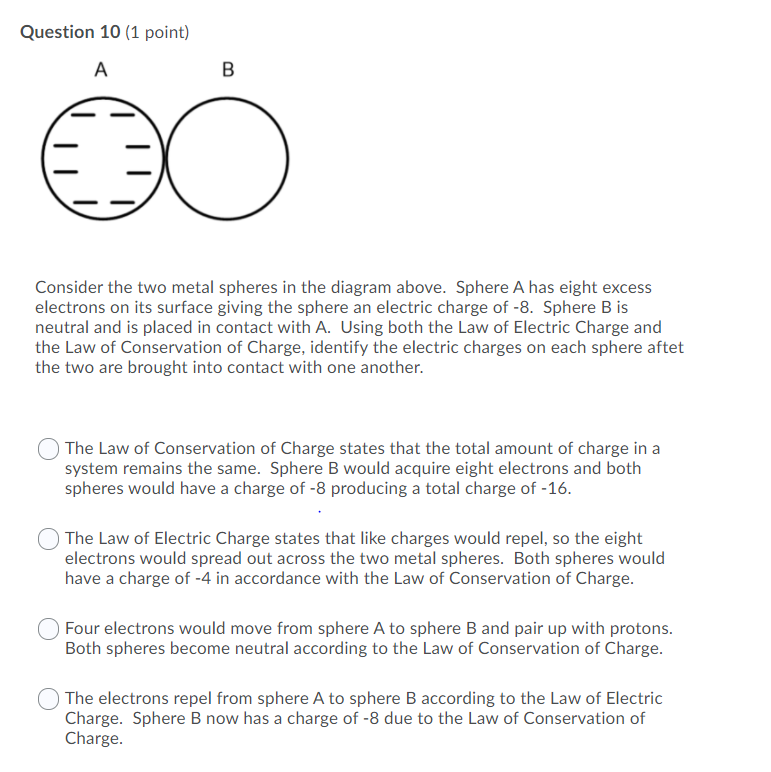 Question 10 (1 point)

A B

Consider the two metal spheres in the diagram above. Sphere A has eight excess electrons on its surface giving the sphere an electric charge of -8. Sphere B is neutral and is placed in contact with A. Using both the Law of Electric Charge and the Law of Conservation of Charge, identify the electric charges on each sphere aftet the two are brought into contact with one another.

The Law of Conservation of Charge states that the total amount of charge in a system remains the same. Sphere B would acquire eight electrons and both spheres would have a charge of -8 producing a total charge of -16.

The Law of Electric Charge states that like charges would repel, so the eight electrons would spread out across the two metal spheres. Both spheres would have a charge of -4 in accordance with the Law of Conservation of Charge.

Four electrons would move from sphere A to sphere B and pair up with protons. Both spheres become neutral according to the Law of Conservation of Charge.

The electrons repel from sphere A to sphere B according to the Law of Electric Charge. Sphere B now has a charge of -8 due to the Law of Conservation of Charge.