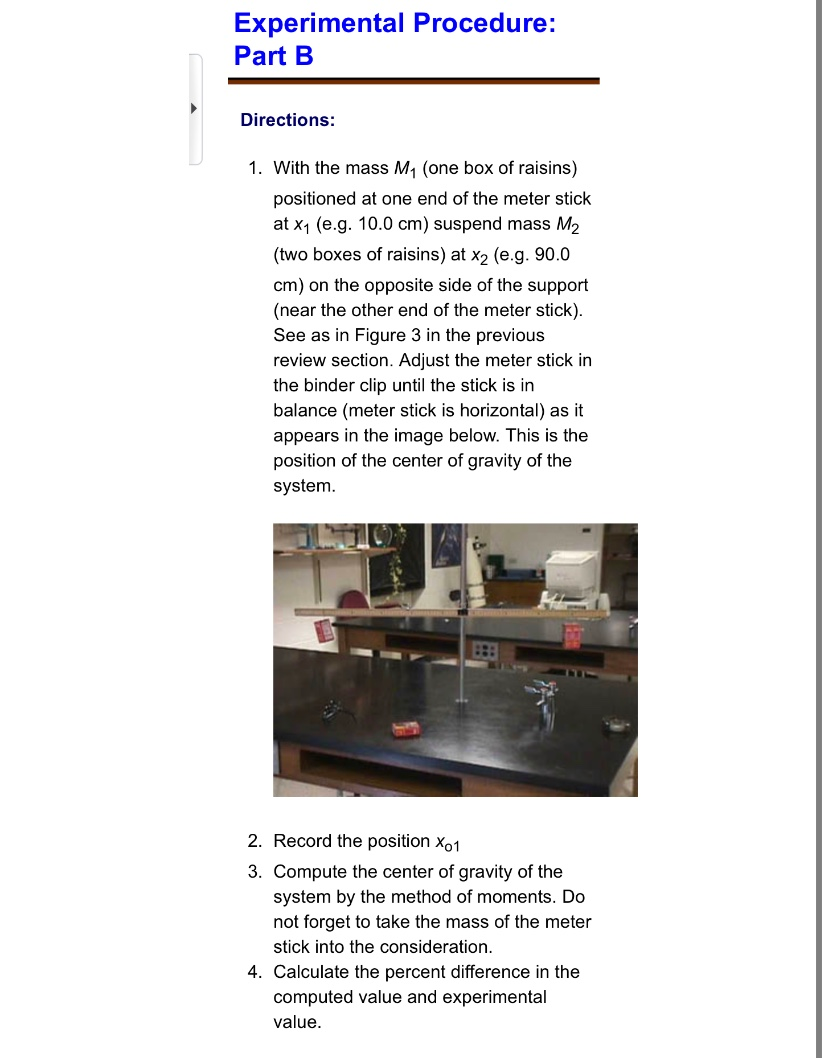 Experimental Procedure: Part B

Directions:

1. With the mass $M_1$ (one box of raisins) positioned at one end of the meter stick at $x_1$ (e.g. 10.0 cm) suspend mass $M_2$ (two boxes of raisins) at $x_2$ (e.g. 90.0 cm) on the opposite side of the support (near the other end of the meter stick). See as in Figure 3 in the previous review section. Adjust the meter stick in the binder clip until the stick is in balance (meter stick is horizontal) as it appears in the image below. This is the position of the center of gravity of the system.

2. Record the position $x_{o1}$
3. Compute the center of gravity of the system by the method of moments. Do not forget to take the mass of the meter stick into the consideration.
4. Calculate the percent difference in the computed value and experimental value.