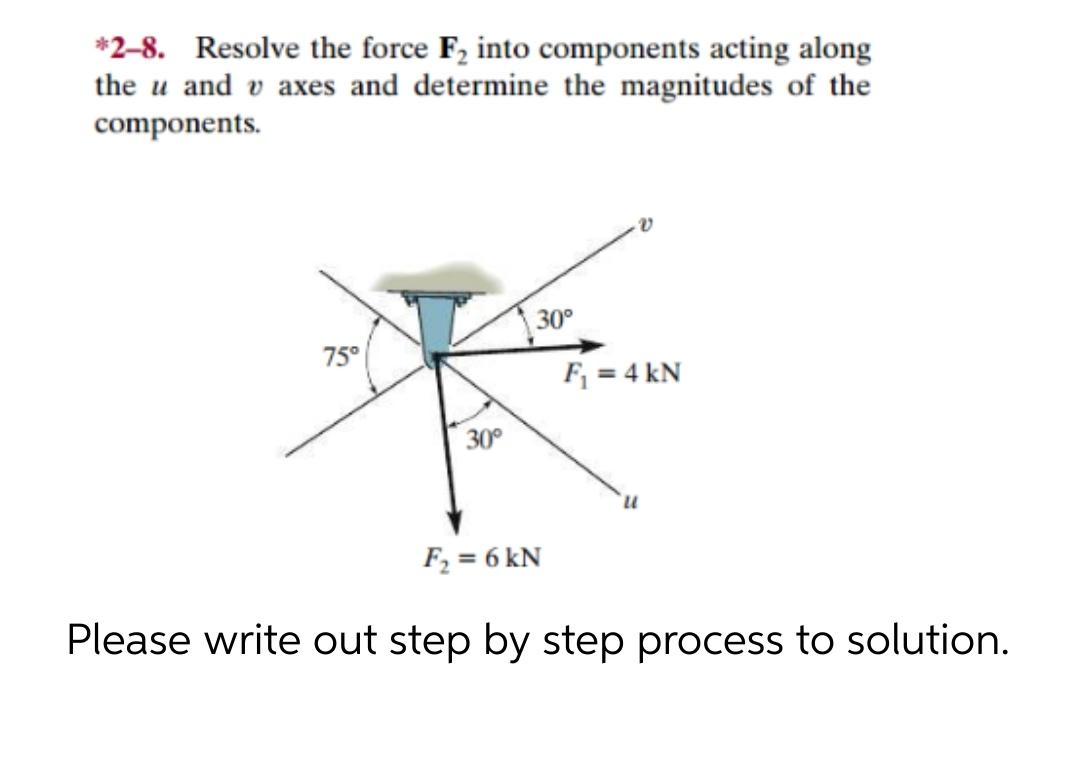 *2–8. Resolve the force $\mathbf{F}_2$ into components acting along the $u$ and $v$ axes and determine the magnitudes of the components.

$v$

$30°$

$75°$

$F_1 = 4$ kN

$30°$

$u$

$F_2 = 6$ kN

Please write out step by step process to solution.