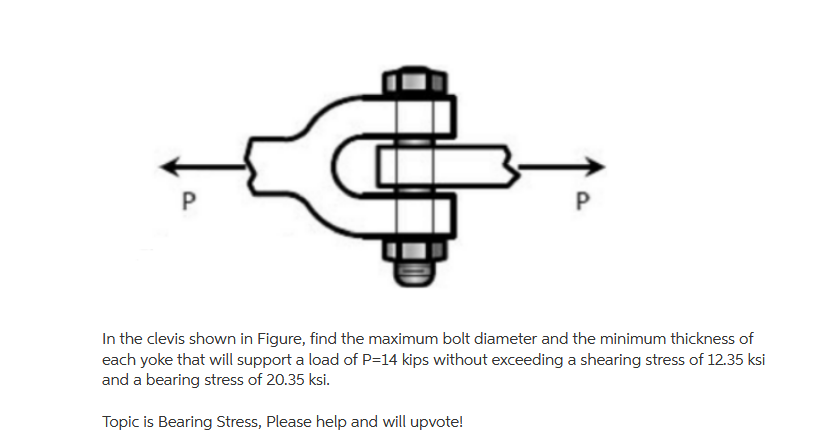 P

P

In the clevis shown in Figure, find the maximum bolt diameter and the minimum thickness of each yoke that will support a load of P=14 kips without exceeding a shearing stress of 12.35 ksi and a bearing stress of 20.35 ksi.

Topic is Bearing Stress, Please help and will upvote!