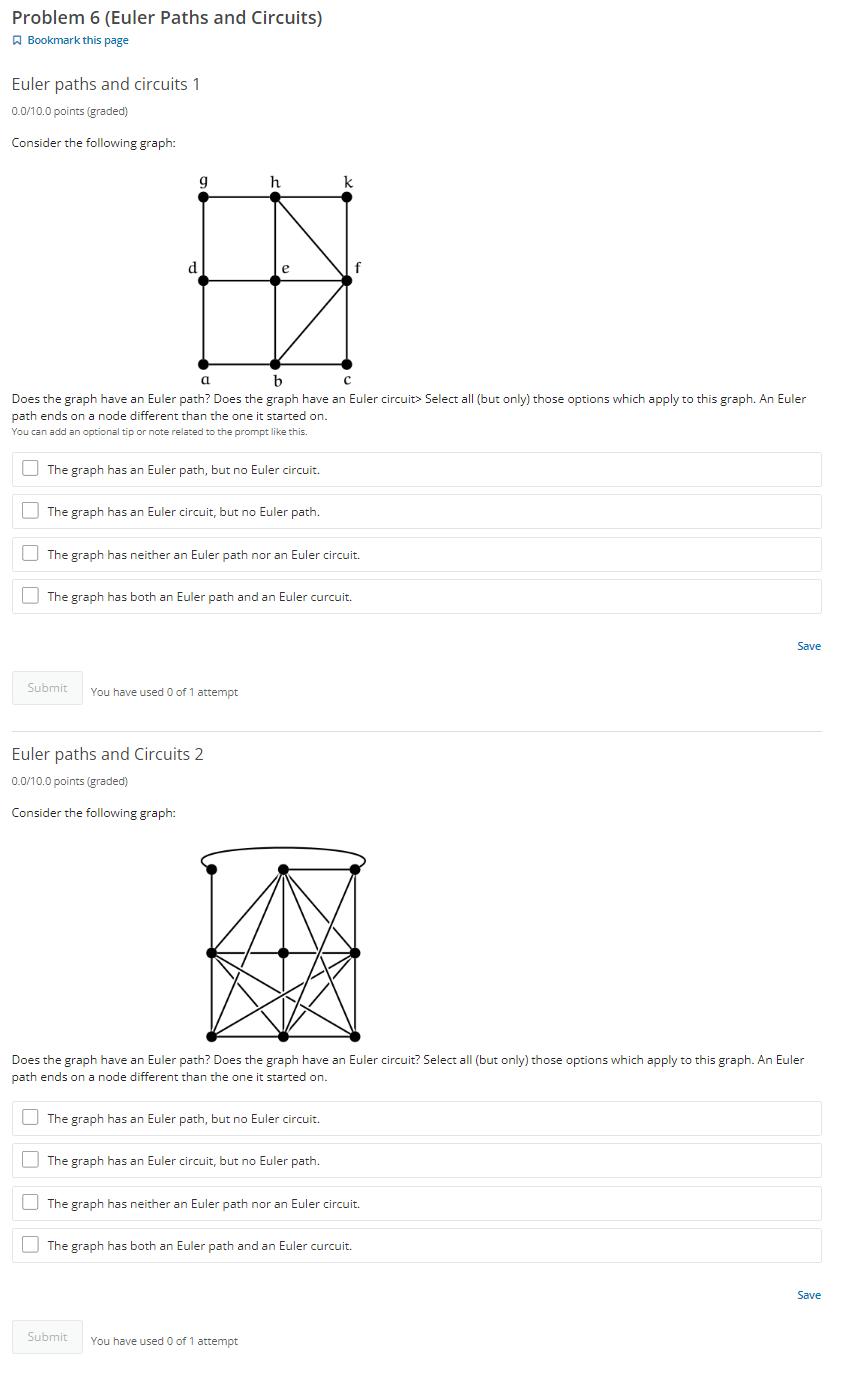 Problem 6 (Euler Paths and Circuits)

Bookmark this page

Euler paths and circuits 1

0.0/10.0 points (graded)

Consider the following graph:

g h k
d e f
a b c

Does the graph have an Euler path? Does the graph have an Euler circuit> Select all (but only) those options which apply to this graph. An Euler path ends on a node different than the one it started on.

You can add an optional tip or note related to the prompt like this.

The graph has an Euler path, but no Euler circuit.

The graph has an Euler circuit, but no Euler path.

The graph has neither an Euler path nor an Euler circuit.

The graph has both an Euler path and an Euler curcuit.

Save

Submit

You have used 0 of 1 attempt

Euler paths and Circuits 2

0.0/10.0 points (graded)

Consider the following graph:

Does the graph have an Euler path? Does the graph have an Euler circuit? Select all (but only) those options which apply to this graph. An Euler path ends on a node different than the one it started on.

The graph has an Euler path, but no Euler circuit.

The graph has an Euler circuit, but no Euler path.

The graph has neither an Euler path nor an Euler circuit.

The graph has both an Euler path and an Euler curcuit.

Save

Submit

You have used 0 of 1 attempt