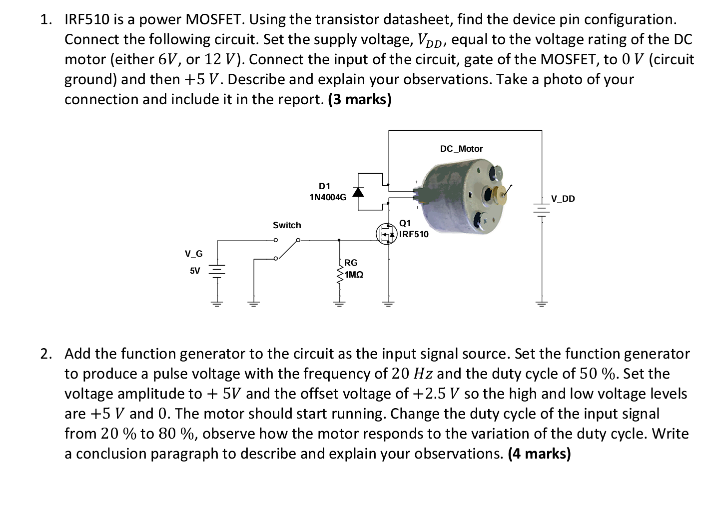 1. IRF510 is a power MOSFET. Using the transistor datasheet, find the device pin configuration. Connect the following circuit. Set the supply voltage, $V_{DD}$, equal to the voltage rating of the DC motor (either $6V$, or $12\ V$). Connect the input of the circuit, gate of the MOSFET, to $0\ V$ (circuit ground) and then $+5\ V$. Describe and explain your observations. Take a photo of your connection and include it in the report. **(3 marks)**

DC_Motor

D1
1N4004G

V_DD

Switch

Q1
IRF510

V_G
5V

RG
1MΩ

2. Add the function generator to the circuit as the input signal source. Set the function generator to produce a pulse voltage with the frequency of $20\ Hz$ and the duty cycle of $50\ \%$. Set the voltage amplitude to $+\ 5V$ and the offset voltage of $+2.5\ V$ so the high and low voltage levels are $+5\ V$ and $0$. The motor should start running. Change the duty cycle of the input signal from $20\ \%$ to $80\ \%$, observe how the motor responds to the variation of the duty cycle. Write a conclusion paragraph to describe and explain your observations. **(4 marks)**