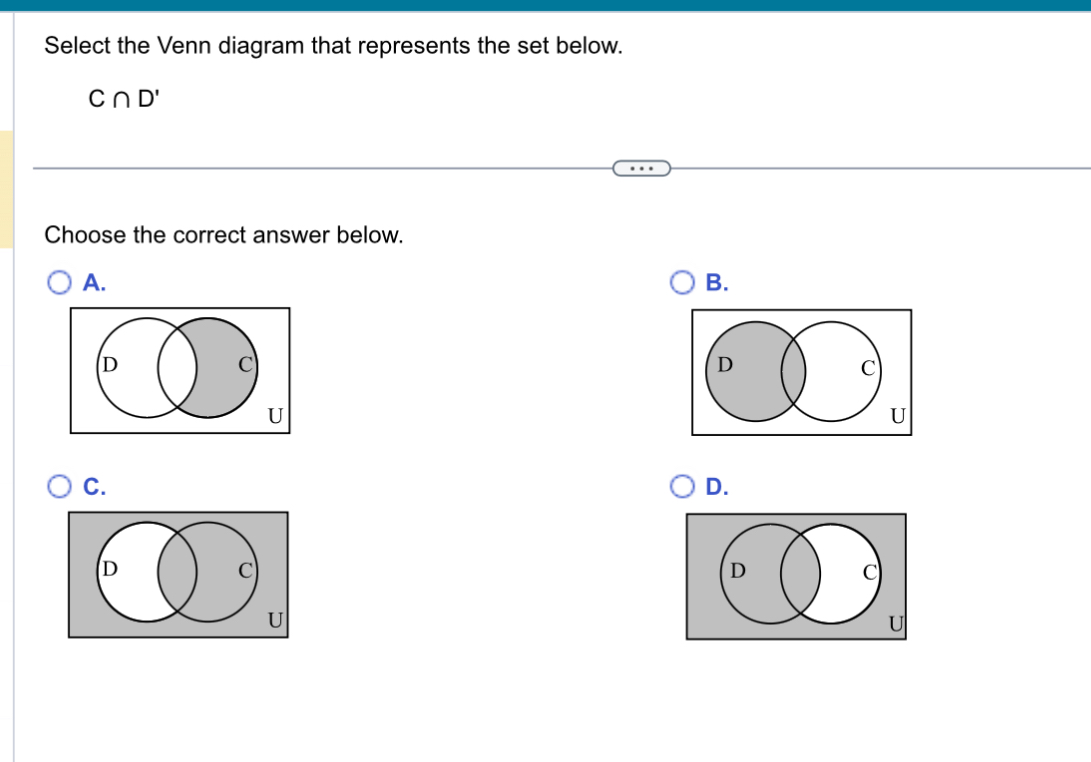 Select the Venn diagram that represents the set below.

$C \cap D'$

...

Choose the correct answer below.

A.

D C U

B.

D C U

C.

D C U

D.

D C U