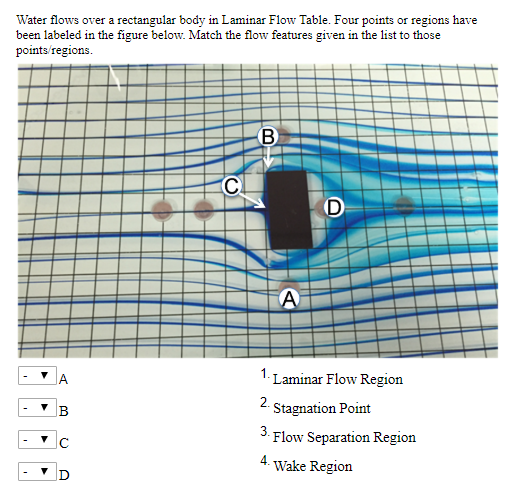 Water flows over a rectangular body in Laminar Flow Table. Four points or regions have been labeled in the figure below. Match the flow features given in the list to those points/regions.

B

C

D

A

- ▼ A

- ▼ B

- ▼ C

- ▼ D

1. Laminar Flow Region

2. Stagnation Point

3. Flow Separation Region

4. Wake Region