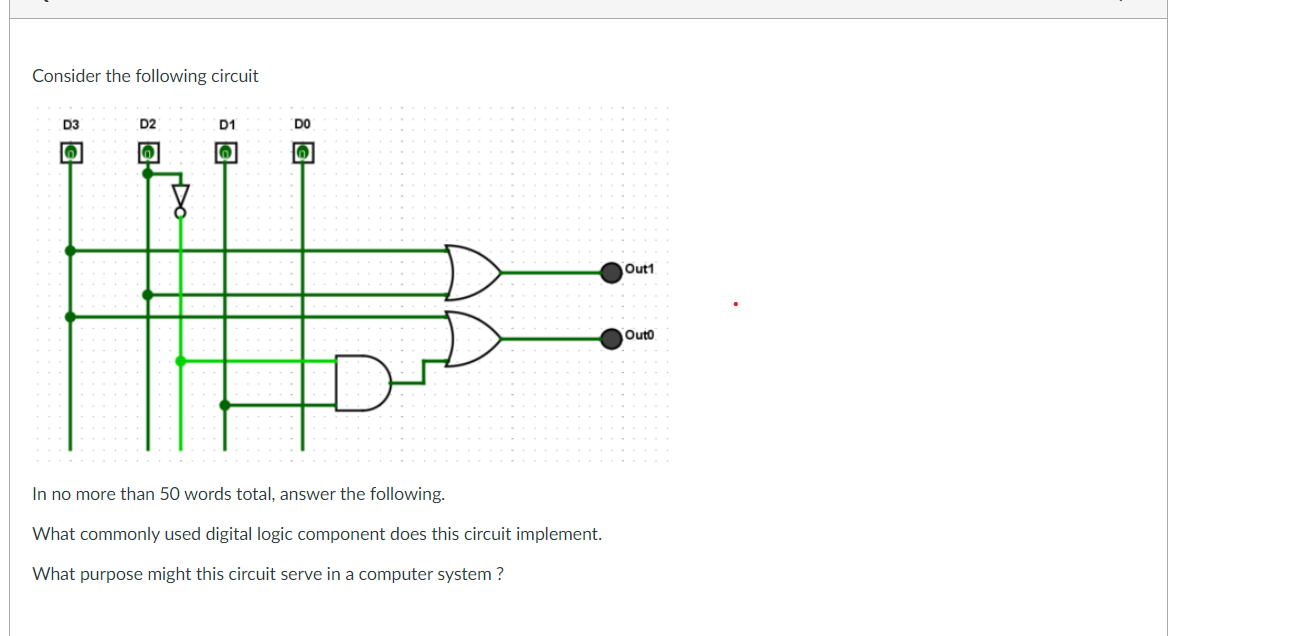 Consider the following circuit

D3 D2 D1 D0

0 0 0 0

Out1

Out0

In no more than 50 words total, answer the following.

What commonly used digital logic component does this circuit implement.

What purpose might this circuit serve in a computer system ?