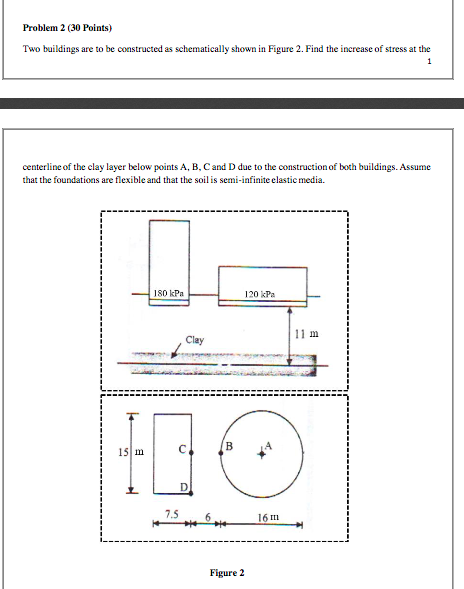 Problem 2 (30 Points)

Two buildings are to be constructed as schematically shown in Figure 2. Find the increase of stress at the

1

centerline of the clay layer below points A, B, C and D due to the construction of both buildings. Assume that the foundations are flexible and that the soil is semi-infinite elastic media.

180 kPa

120 kPa

11 m

Clay

15 m

C

D

B

A

7.5

6

16 m

Figure 2