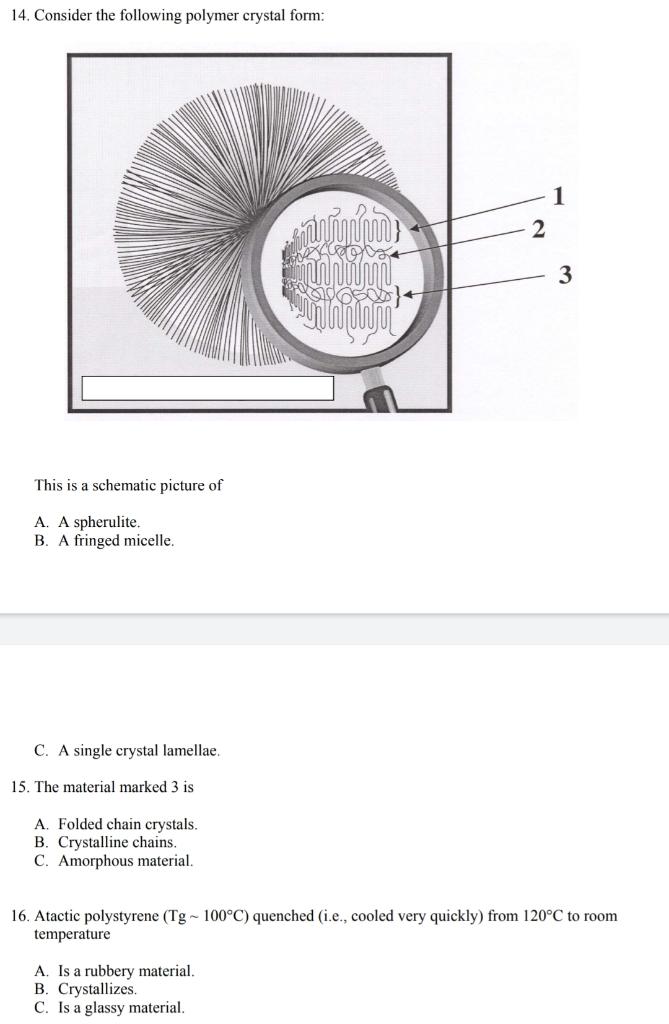 14. Consider the following polymer crystal form:

1
2
3

This is a schematic picture of

A. A spherulite.
B. A fringed micelle.

C. A single crystal lamellae.

15. The material marked 3 is

A. Folded chain crystals.
B. Crystalline chains.
C. Amorphous material.

16. Atactic polystyrene (Tg ~ 100°C) quenched (i.e., cooled very quickly) from 120°C to room temperature

A. Is a rubbery material.
B. Crystallizes.
C. Is a glassy material.