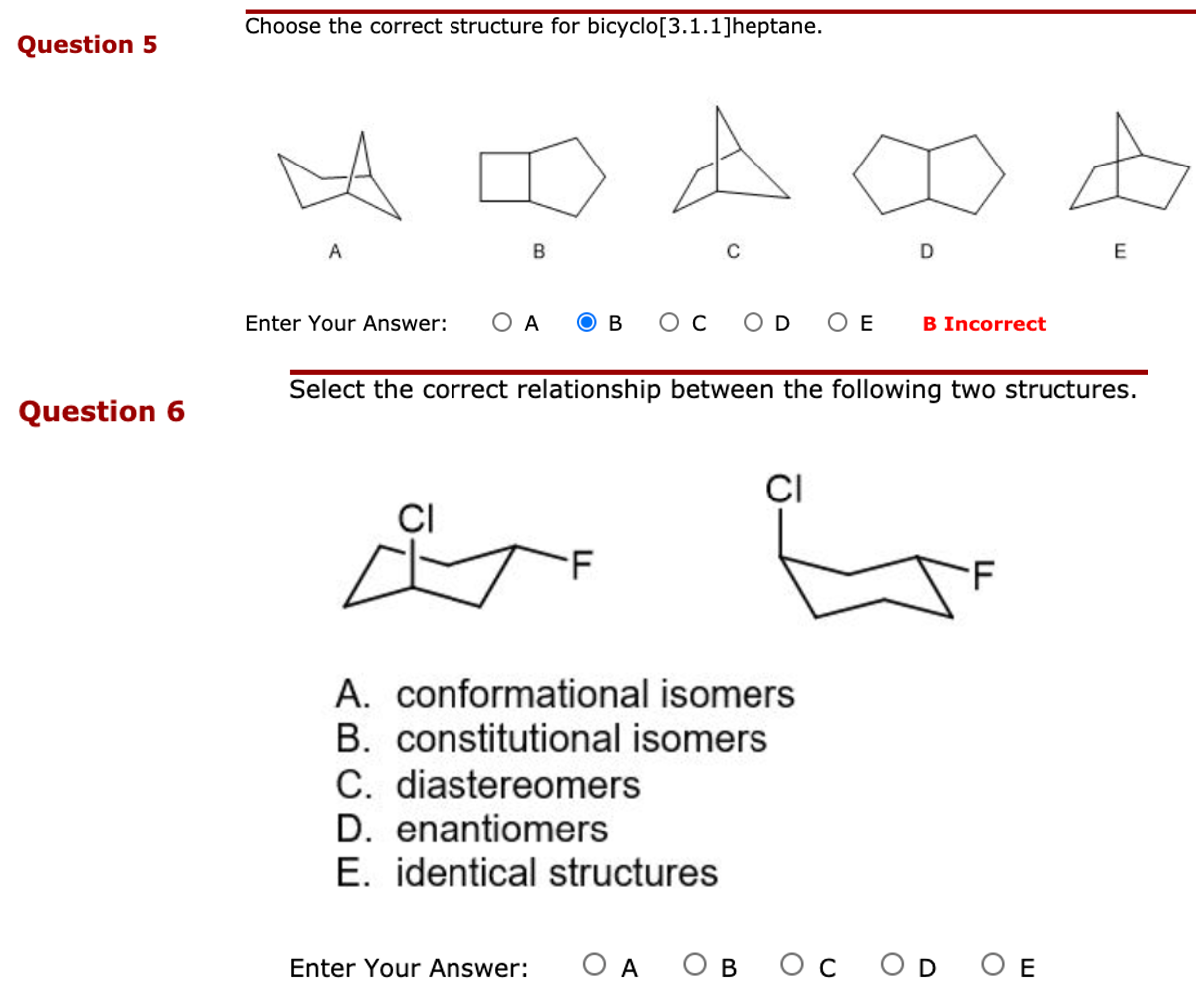 Question 5

Choose the correct structure for bicyclo[3.1.1]heptane.

A B C D E

Enter Your Answer: A B C D E B Incorrect

Question 6

Select the correct relationship between the following two structures.

Cl F Cl F

A. conformational isomers
B. constitutional isomers
C. diastereomers
D. enantiomers
E. identical structures

Enter Your Answer: A B C D E