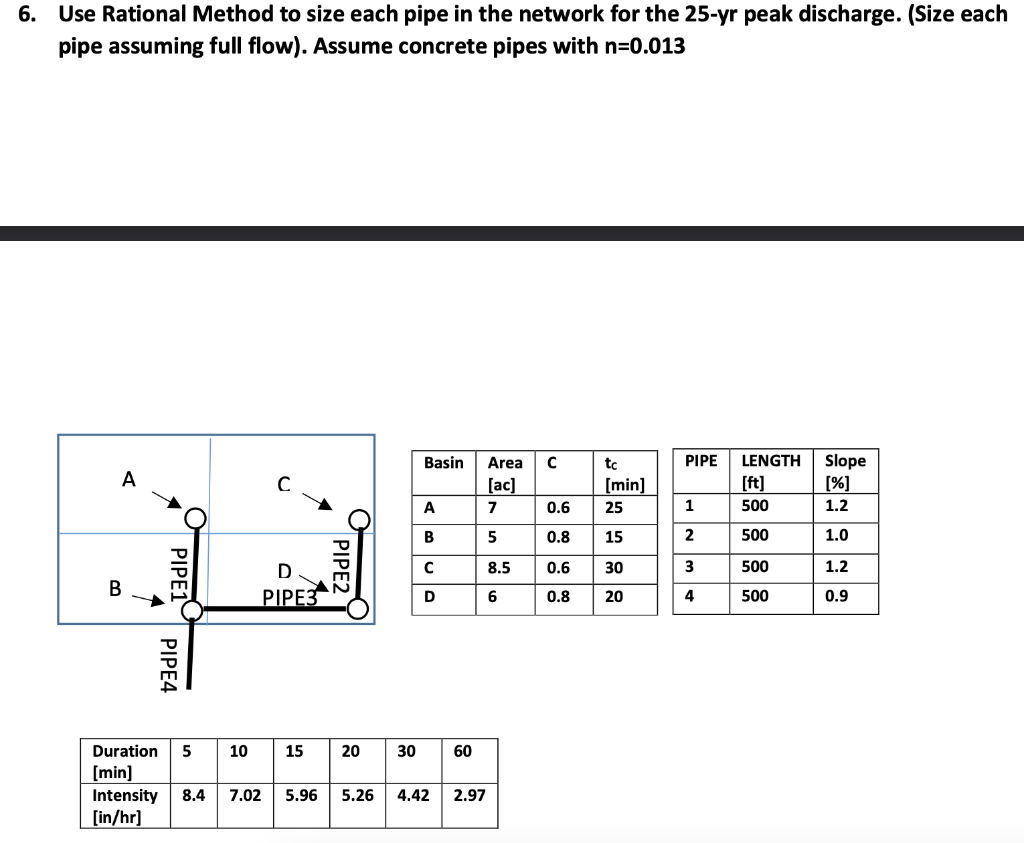 6. Use Rational Method to size each pipe in the network for the 25-yr peak discharge. (Size each pipe assuming full flow). Assume concrete pipes with n=0.013

A
C
B
D
PIPE1
PIPE2
PIPE3
PIPE4

| Basin | Area [ac] | C | $t_c$ [min] |
|---|---|---|---|
| A | 7 | 0.6 | 25 |
| B | 5 | 0.8 | 15 |
| C | 8.5 | 0.6 | 30 |
| D | 6 | 0.8 | 20 |

| PIPE | LENGTH [ft] | Slope [%] |
|---|---|---|
| 1 | 500 | 1.2 |
| 2 | 500 | 1.0 |
| 3 | 500 | 1.2 |
| 4 | 500 | 0.9 |

| Duration [min] | 5 | 10 | 15 | 20 | 30 | 60 |
|---|---|---|---|---|---|---|
| Intensity [in/hr] | 8.4 | 7.02 | 5.96 | 5.26 | 4.42 | 2.97 |