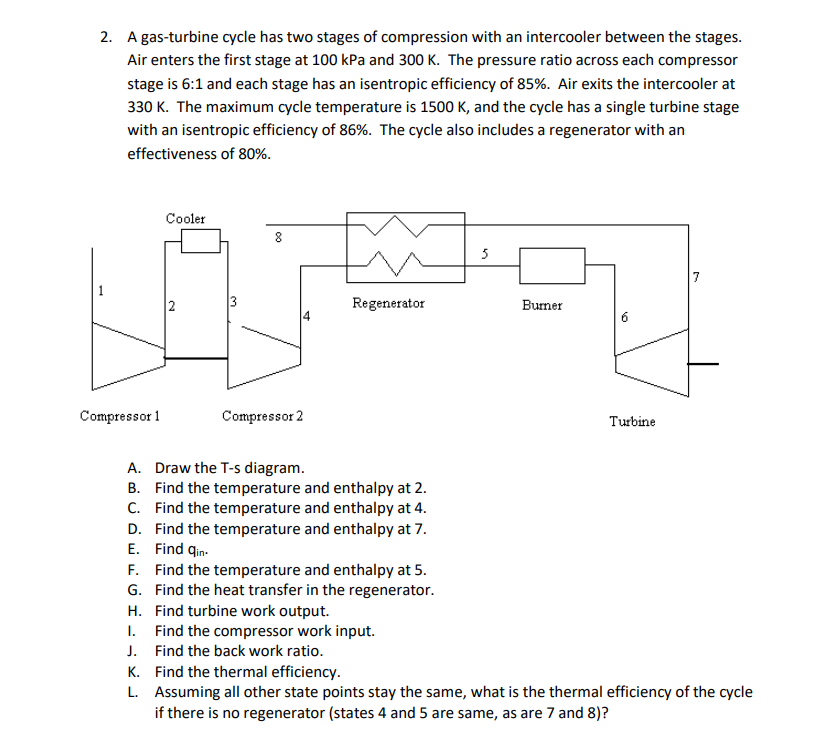 2. A gas-turbine cycle has two stages of compression with an intercooler between the stages. Air enters the first stage at 100 kPa and 300 K. The pressure ratio across each compressor stage is 6:1 and each stage has an isentropic efficiency of 85%. Air exits the intercooler at 330 K. The maximum cycle temperature is 1500 K, and the cycle has a single turbine stage with an isentropic efficiency of 86%. The cycle also includes a regenerator with an effectiveness of 80%.

Cooler
8
5
7
1
2
3
4
Regenerator
Burner
6
Compressor 1
Compressor 2
Turbine

A. Draw the T-s diagram.
B. Find the temperature and enthalpy at 2.
C. Find the temperature and enthalpy at 4.
D. Find the temperature and enthalpy at 7.
E. Find $q_{in}$.
F. Find the temperature and enthalpy at 5.
G. Find the heat transfer in the regenerator.
H. Find turbine work output.
I. Find the compressor work input.
J. Find the back work ratio.
K. Find the thermal efficiency.
L. Assuming all other state points stay the same, what is the thermal efficiency of the cycle if there is no regenerator (states 4 and 5 are same, as are 7 and 8)?