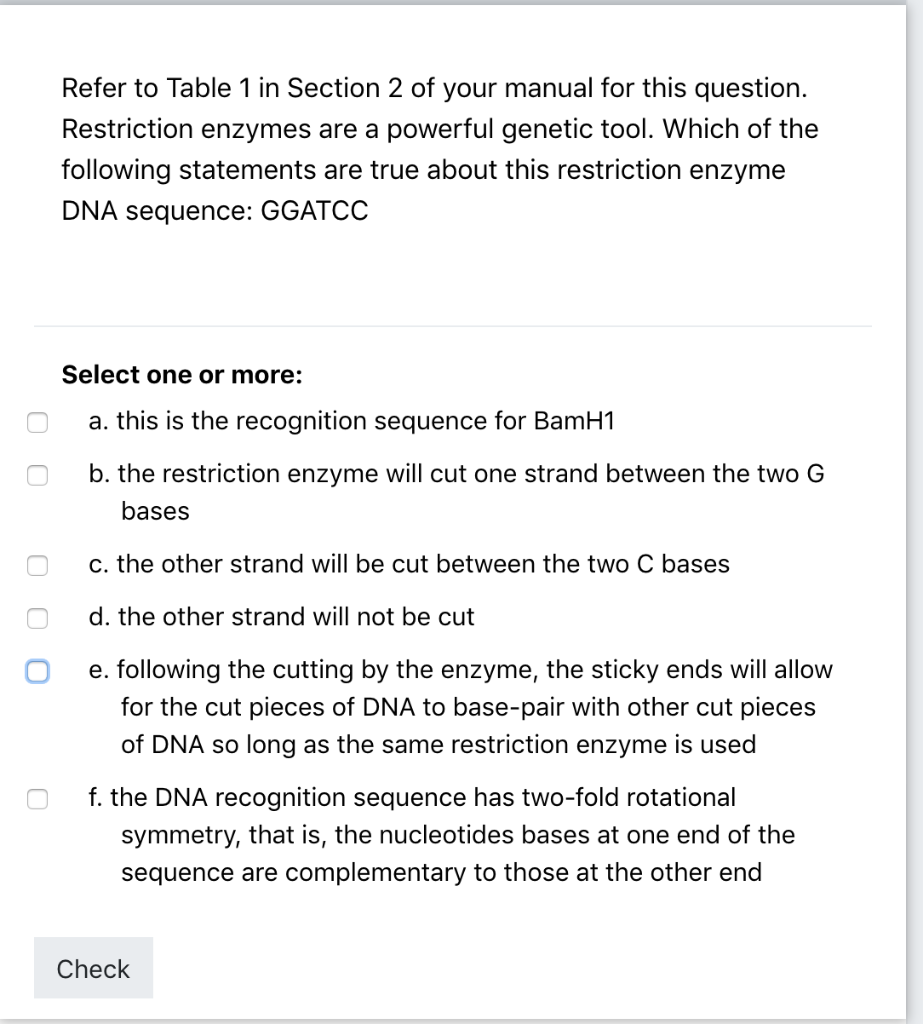 Refer to Table 1 in Section 2 of your manual for this question. Restriction enzymes are a powerful genetic tool. Which of the following statements are true about this restriction enzyme DNA sequence: GGATCC

Select one or more:

a. this is the recognition sequence for BamH1

b. the restriction enzyme will cut one strand between the two G bases

c. the other strand will be cut between the two C bases

d. the other strand will not be cut

e. following the cutting by the enzyme, the sticky ends will allow for the cut pieces of DNA to base-pair with other cut pieces of DNA so long as the same restriction enzyme is used

f. the DNA recognition sequence has two-fold rotational symmetry, that is, the nucleotides bases at one end of the sequence are complementary to those at the other end

Check